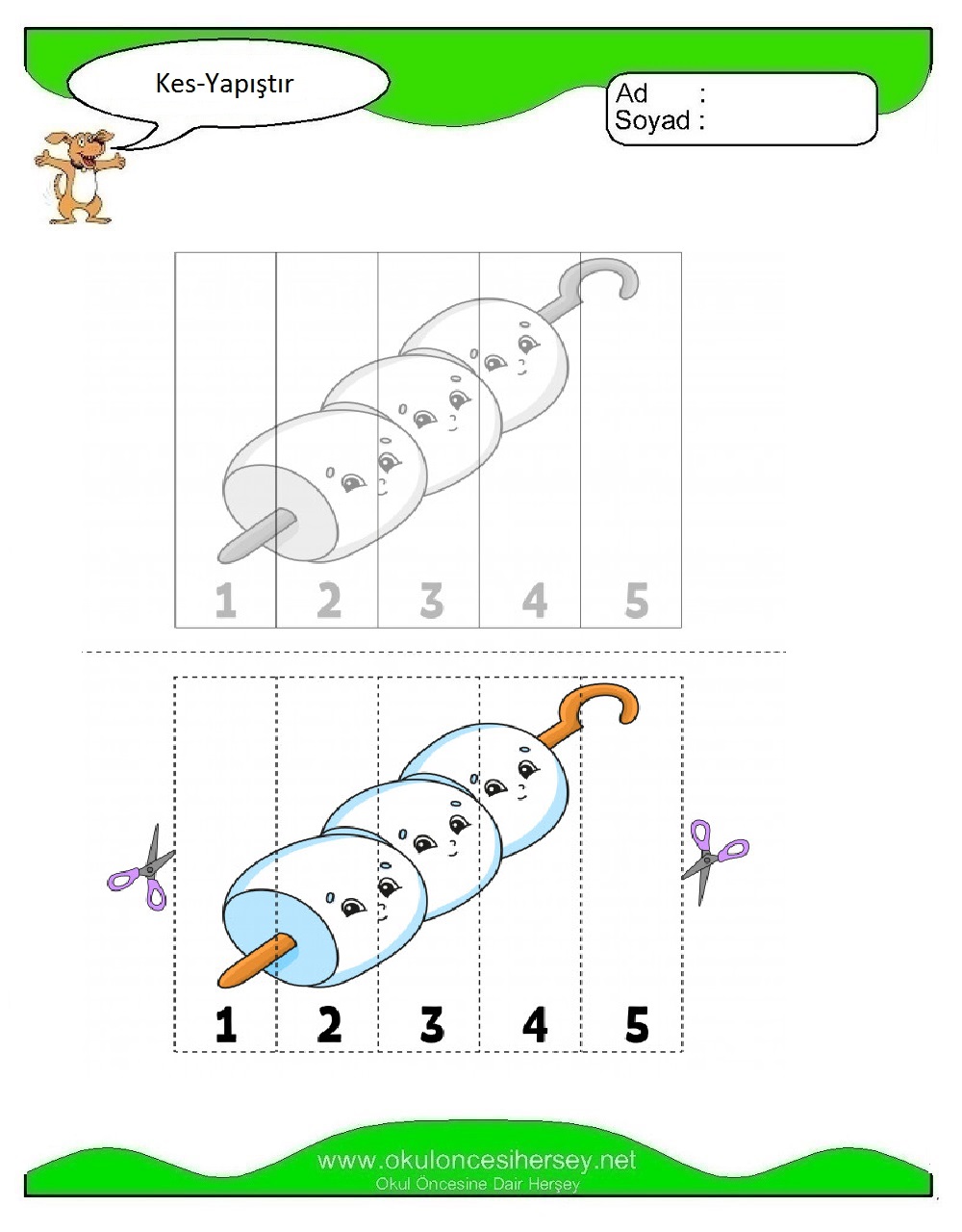 Kes-Yapıştır

Ad :
Soyad :

1 2 3 4 5

1 2 3 4 5

www.okuloncesihersey.net
Okul Öncesine Dair Herşey