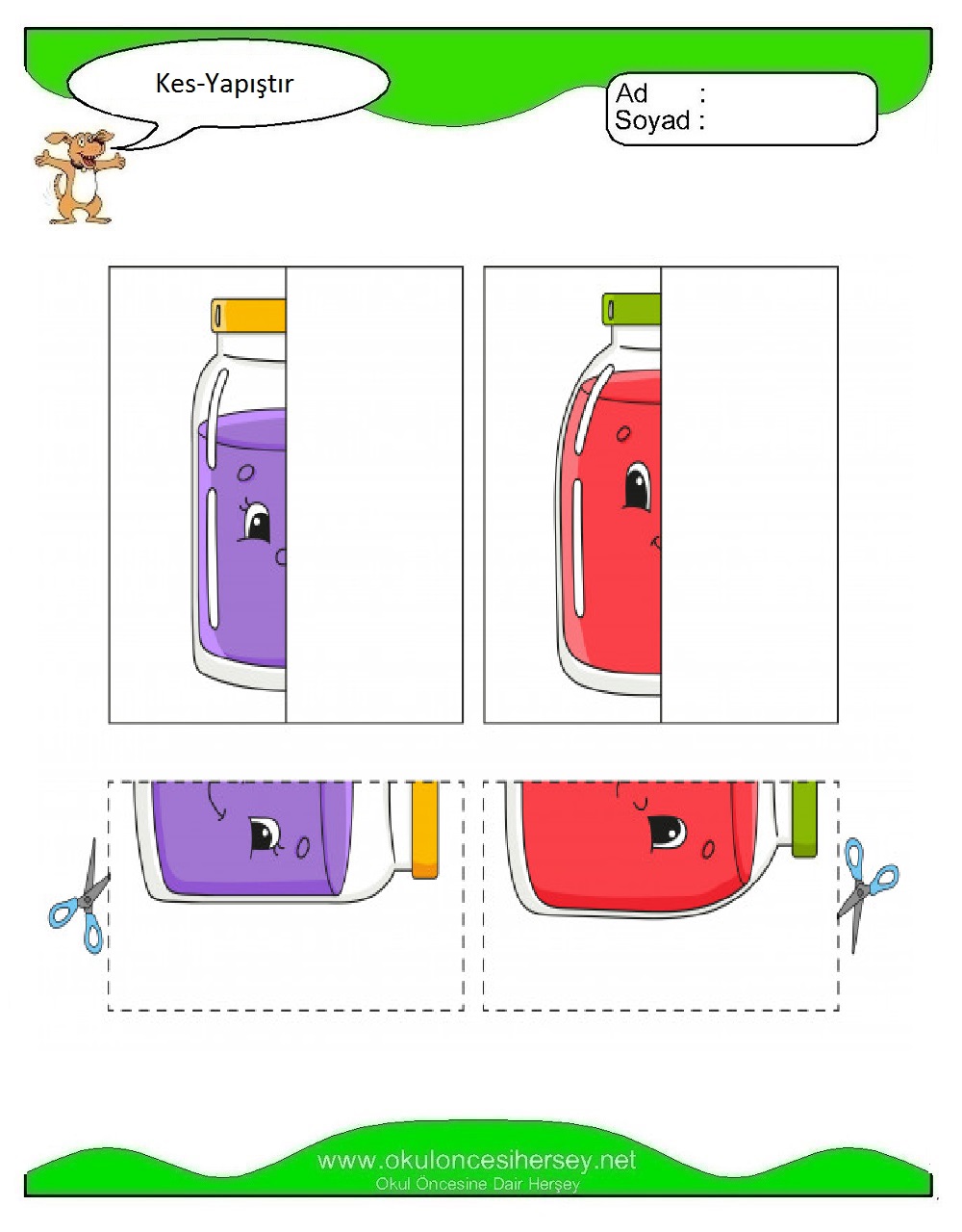 Kes-Yapıştır

Ad :
Soyad :

www.okuloncesihersey.net
Okul Öncesine Dair Herşey