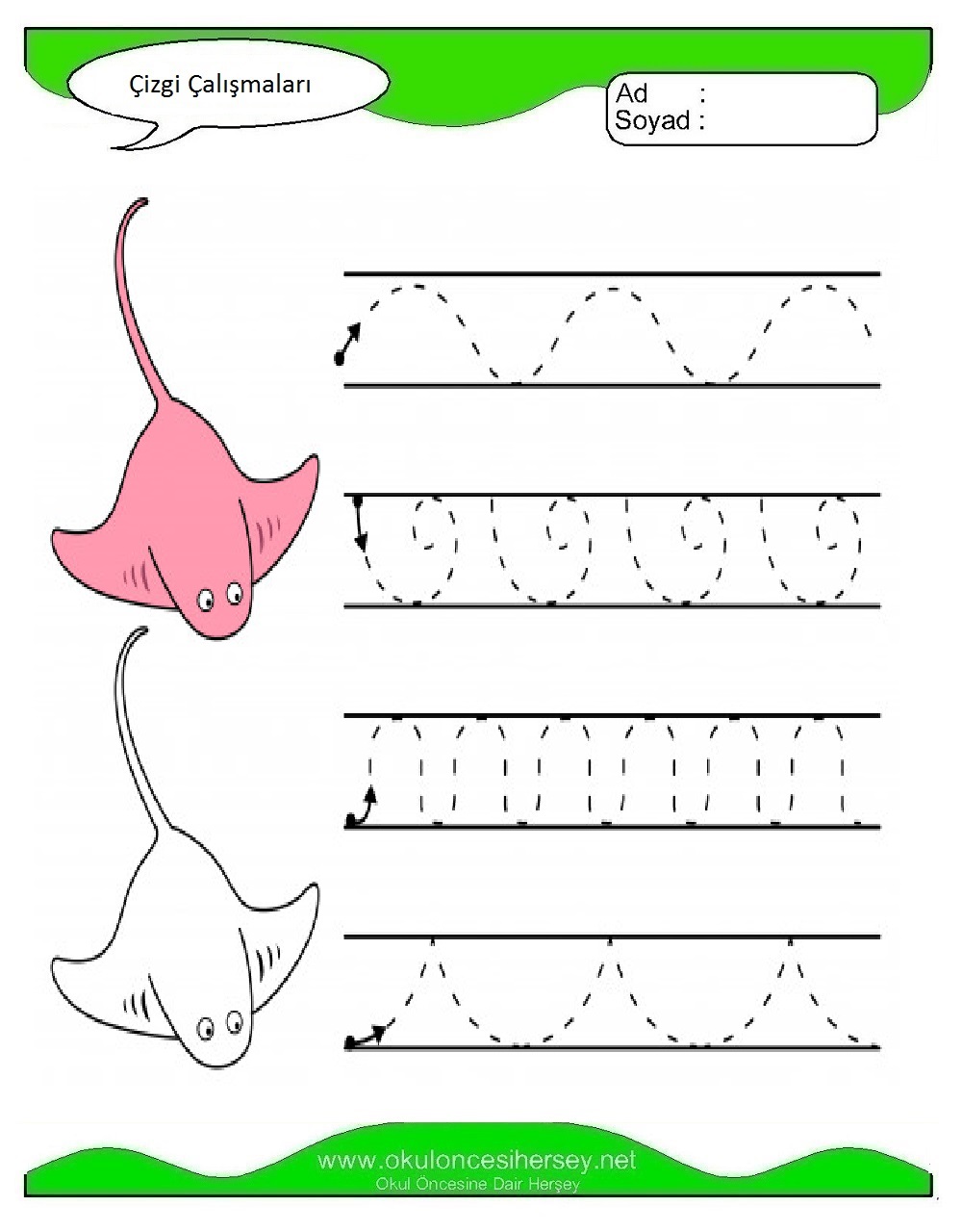 Çizgi Çalışmaları

Ad :
Soyad :

www.okuloncesihersey.net
Okul Öncesine Dair Herşey