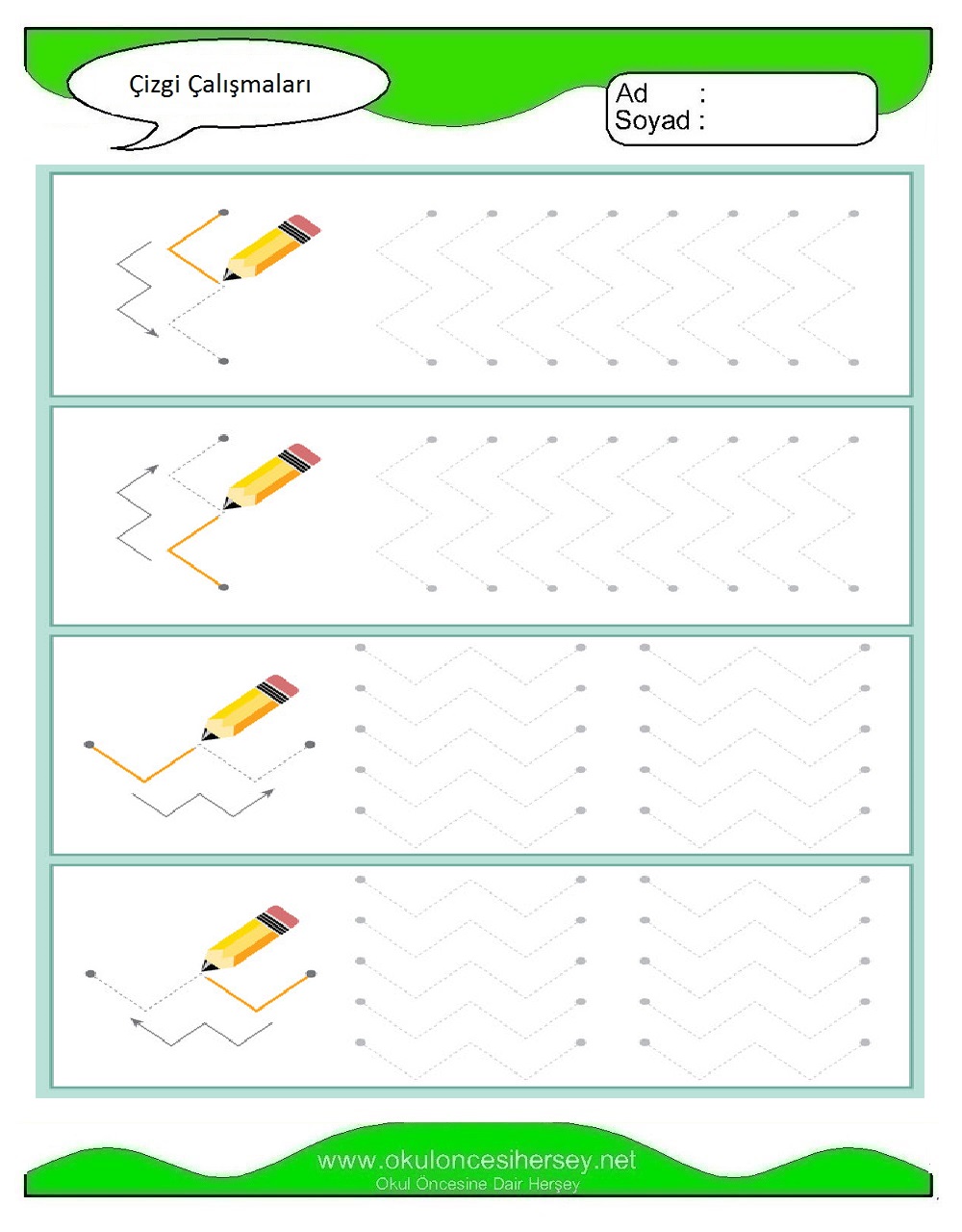 Çizgi Çalışmaları

Ad :
Soyad :

www.okuloncesihersey.net
Okul Öncesine Dair Herşey