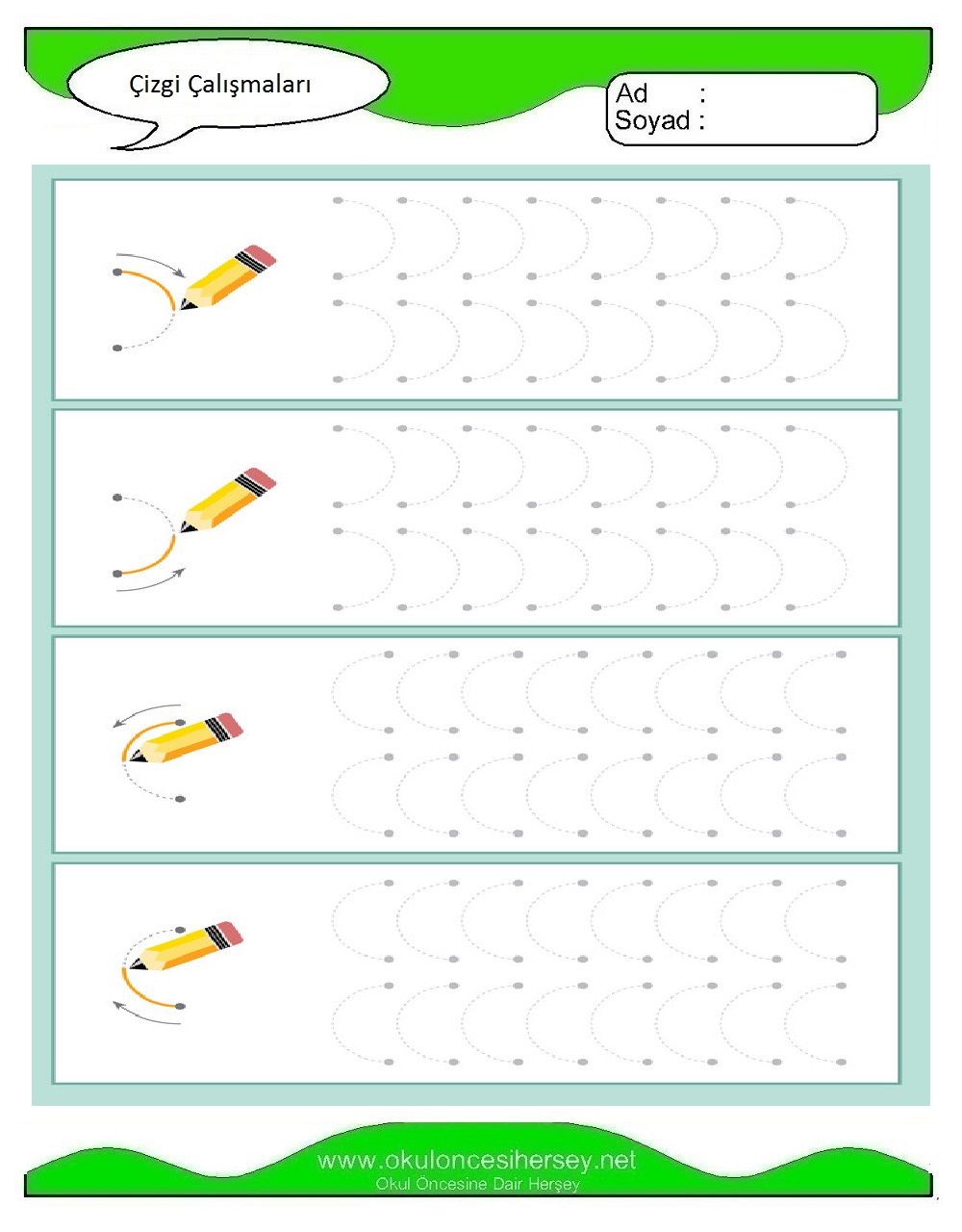 Çizgi Çalışmaları

Ad :
Soyad :

www.okuloncesihersey.net
Okul Öncesine Dair Herşey