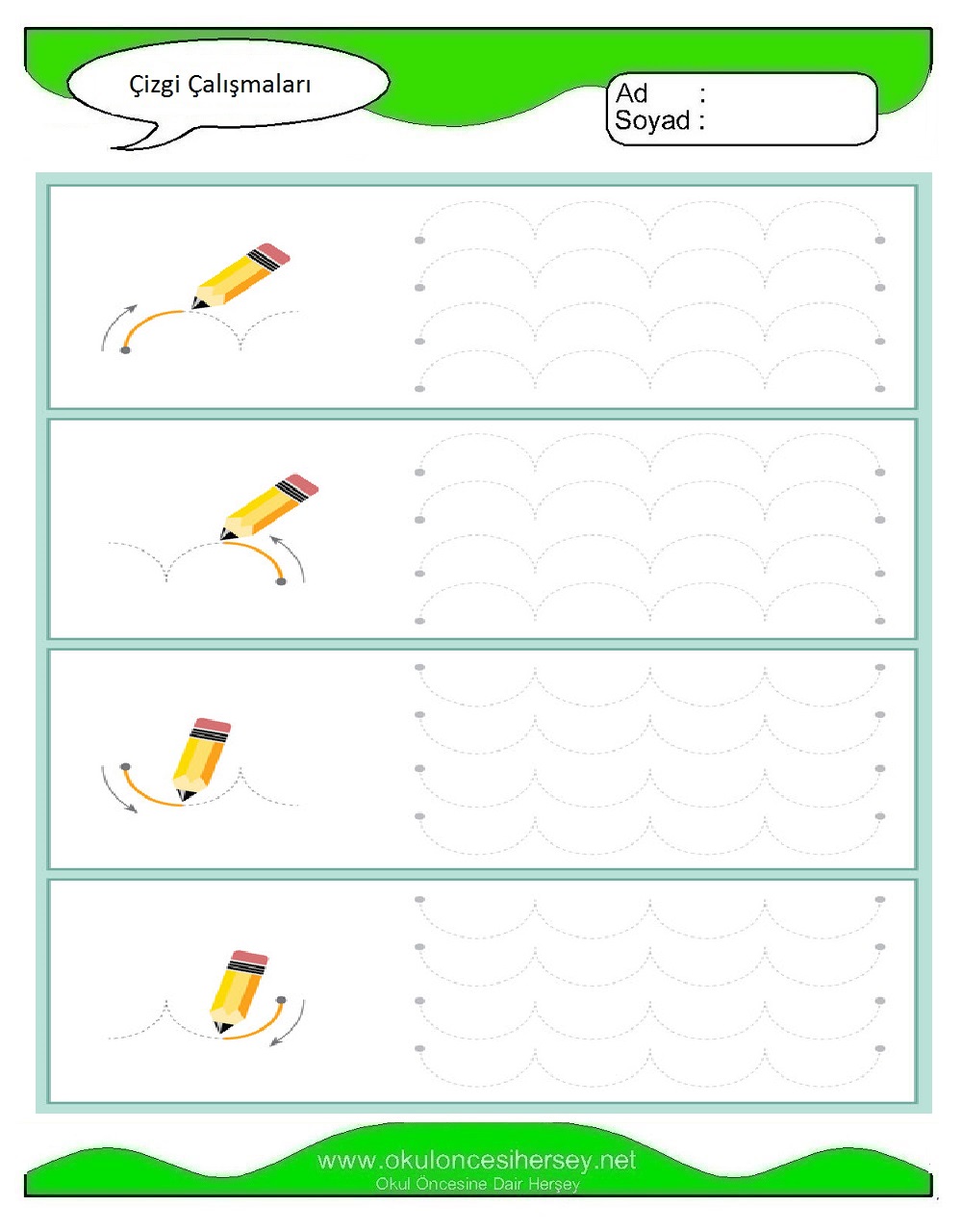 Çizgi Çalışmaları

Ad :
Soyad :

www.okuloncesihersey.net
Okul Öncesine Dair Herşey