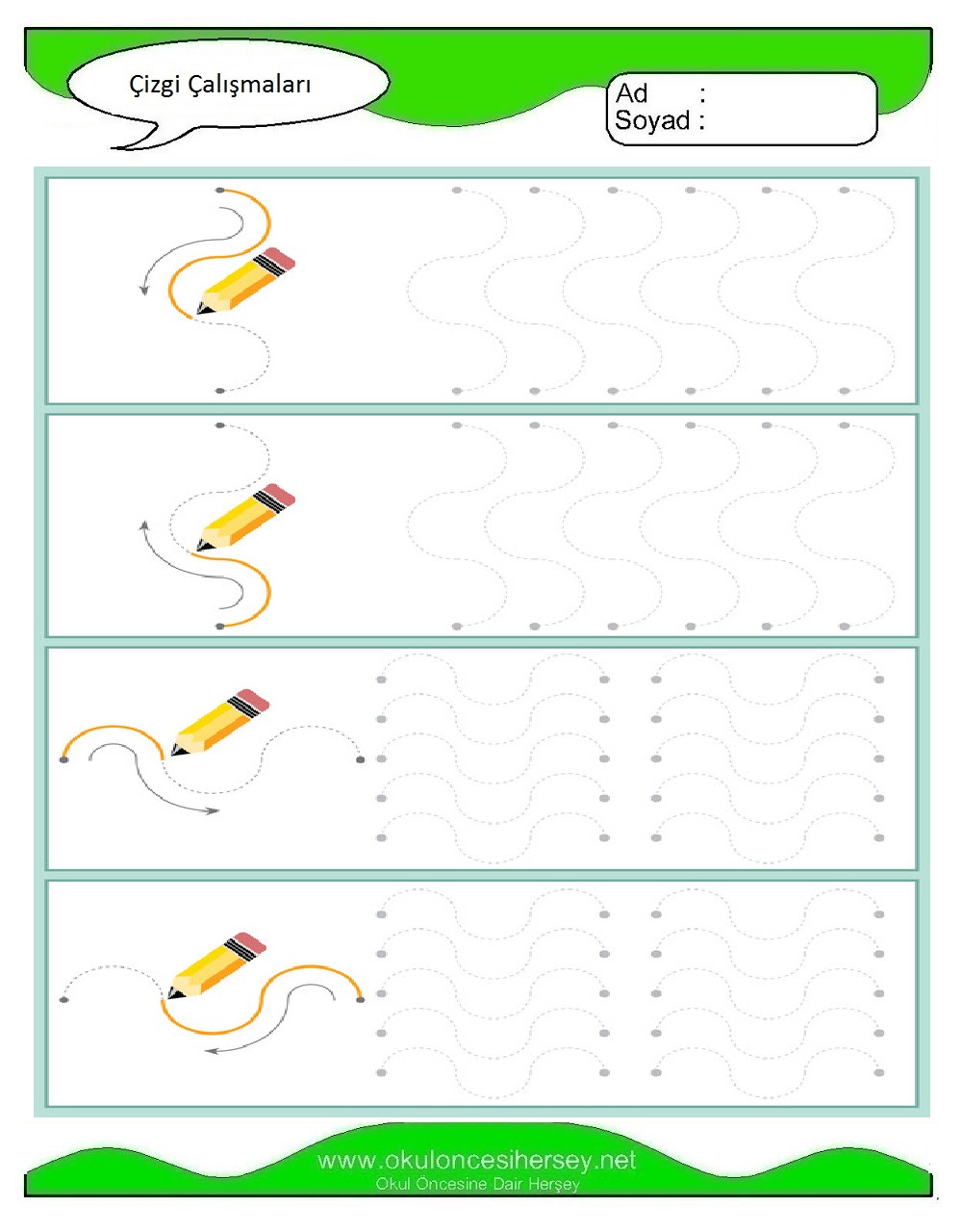 Çizgi Çalışmaları

Ad :
Soyad :

www.okuloncesihersey.net
Okul Öncesine Dair Herşey