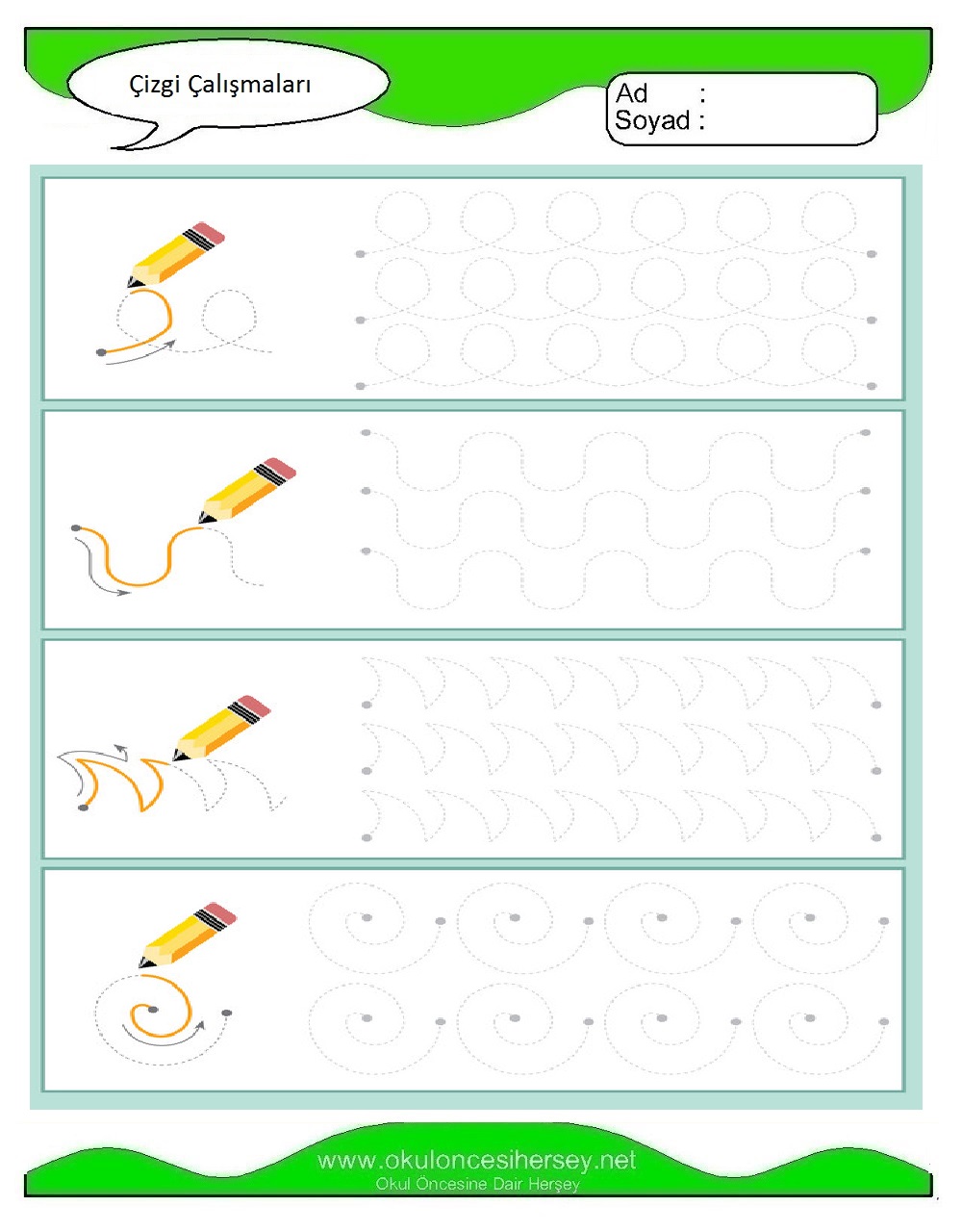 Çizgi Çalışmaları

Ad :
Soyad :

www.okuloncesihersey.net
Okul Öncesine Dair Herşey