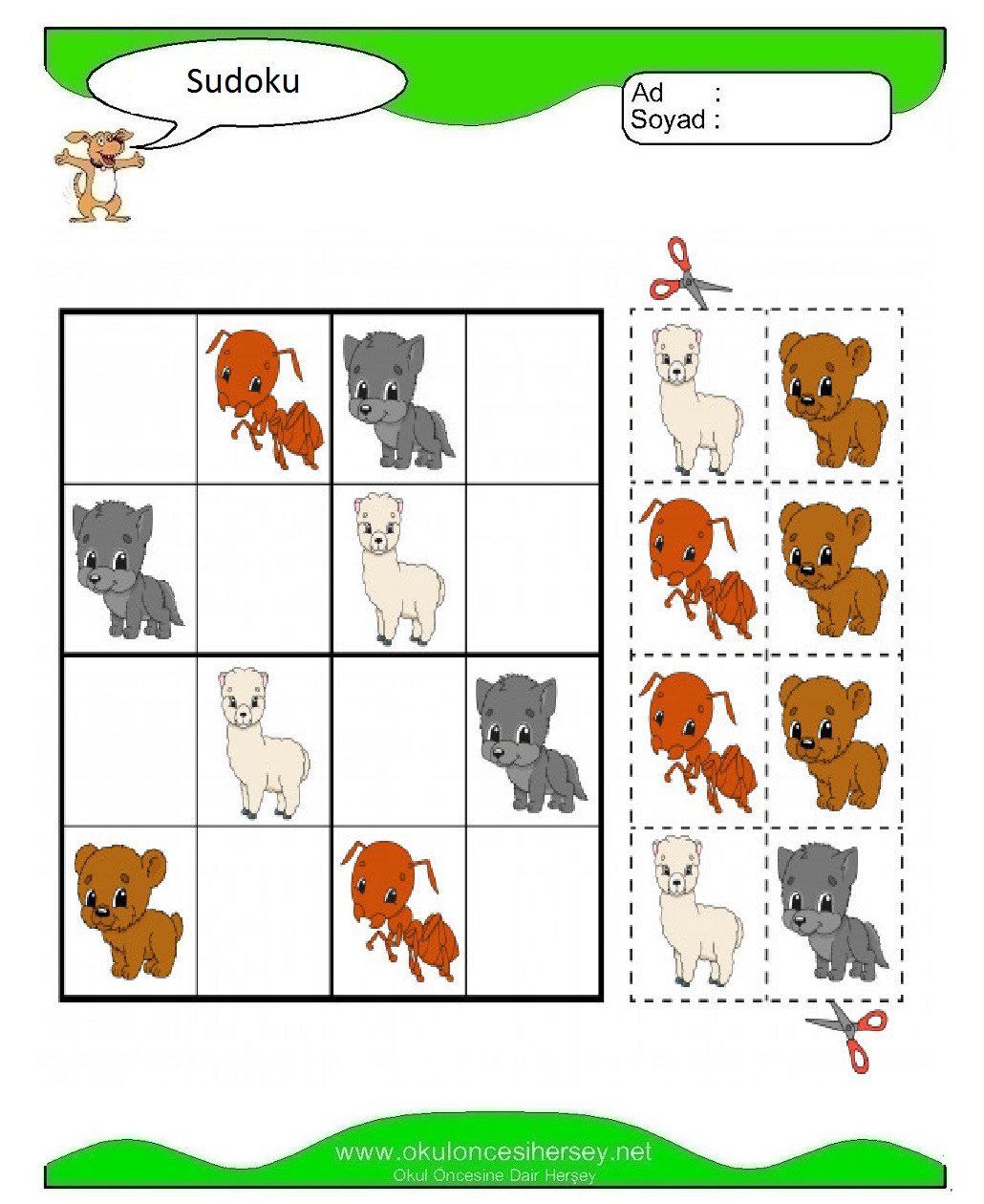 Sudoku

Ad :
Soyad :

www.okuloncesihersey.net
Okul Öncesine Dair Herşey