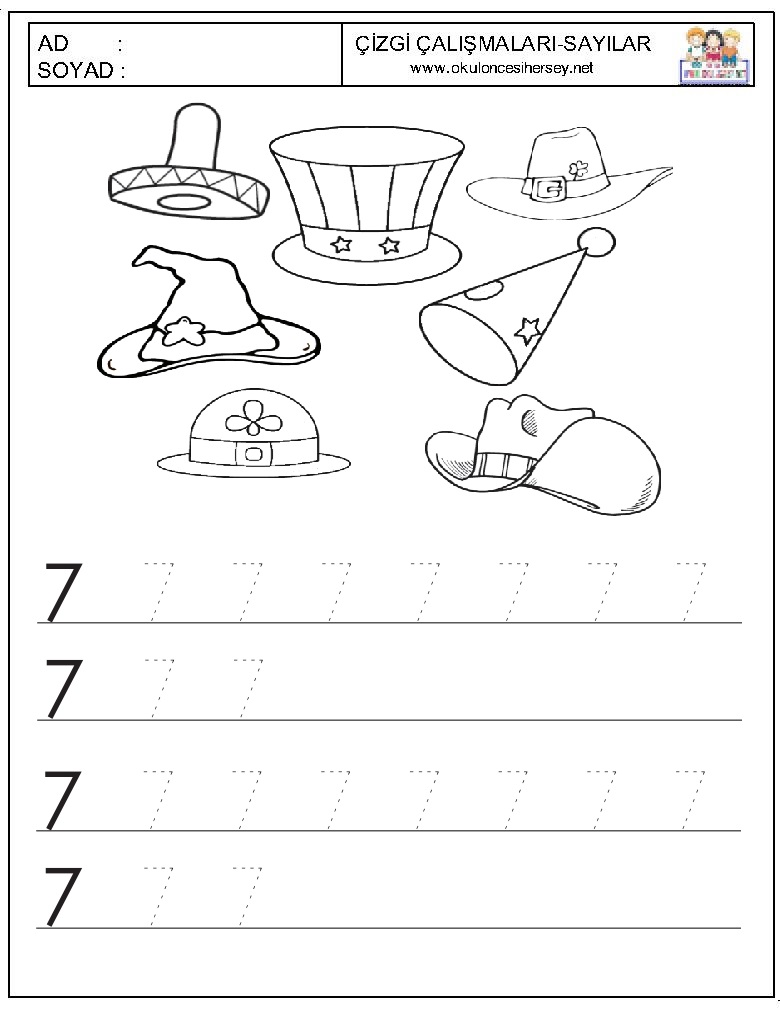 AD :
SOYAD :

ÇİZGİ ÇALIŞMALARI-SAYILAR
www.okuloncesihersey.net

7 7 7 7 7 7 7 7

7 7 7

7 7 7 7 7 7 7 7

7 7 7