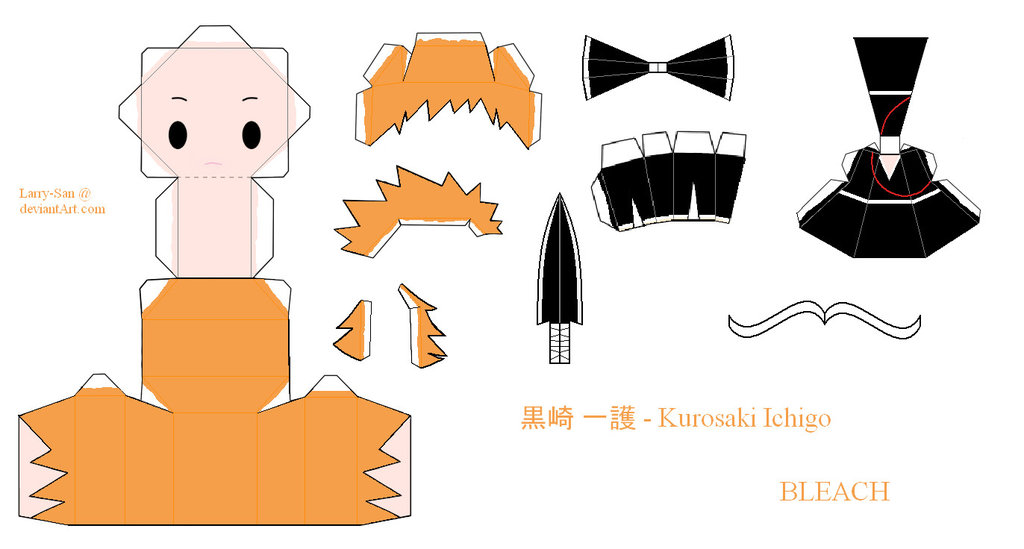 Larry-San @ deviantArt.com

黒崎 一護 - Kurosaki Ichigo

BLEACH