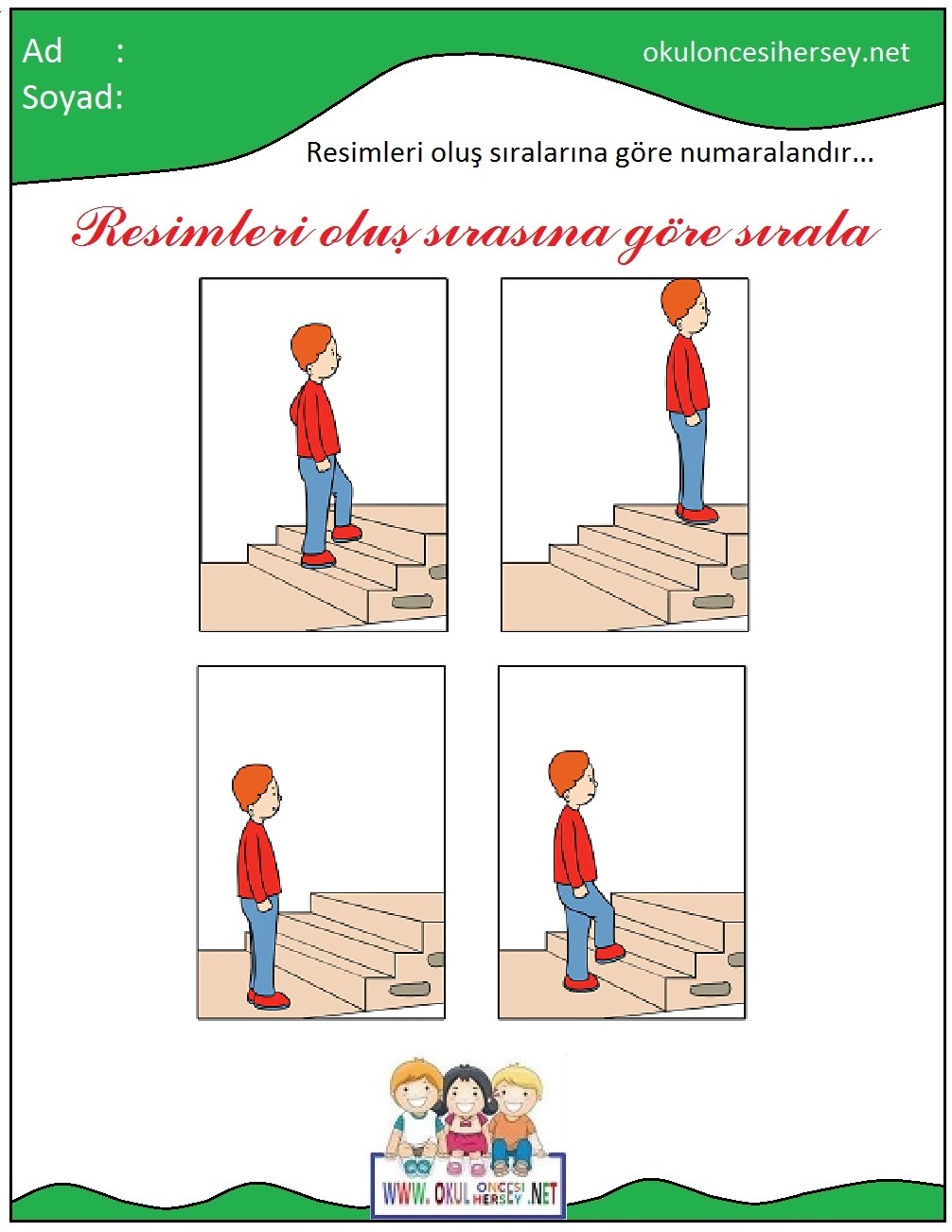 Ad :
Soyad:

okuloncesihersey.net

Resimleri oluş sıralarına göre numaralandır...

Resimleri oluş sırasına göre sırala

WWW. OKUL ÖNCESİ HERŞEY .NET