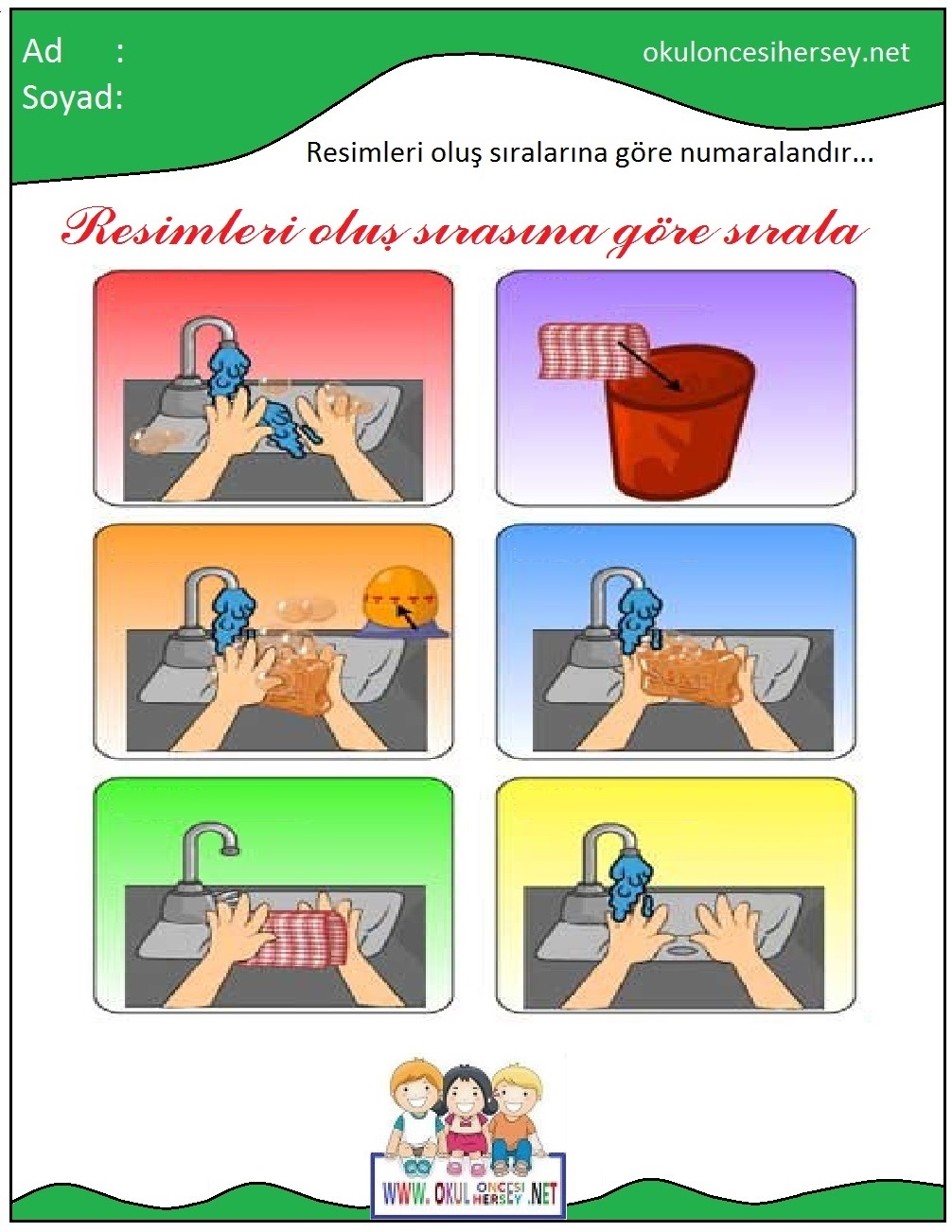 Ad :
Soyad:

okuloncesihersey.net

Resimleri oluş sıralarına göre numaralandır...

Resimleri oluş sırasına göre sırala

WWW. OKUL ÖNCESİ HERŞEY .NET