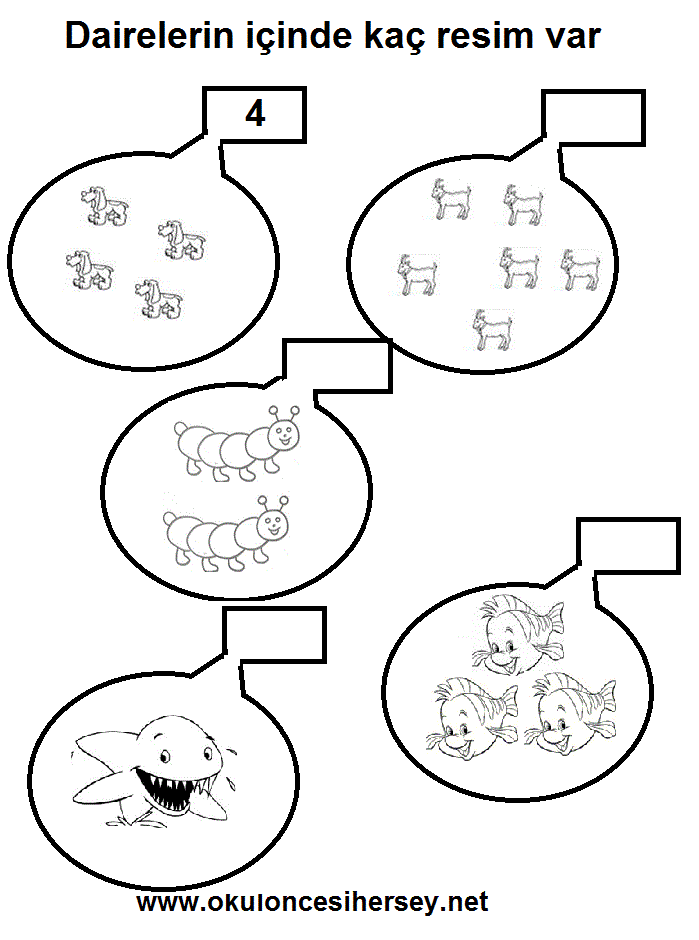 Dairelerin içinde kaç resim var

4

www.okuloncesihersey.net