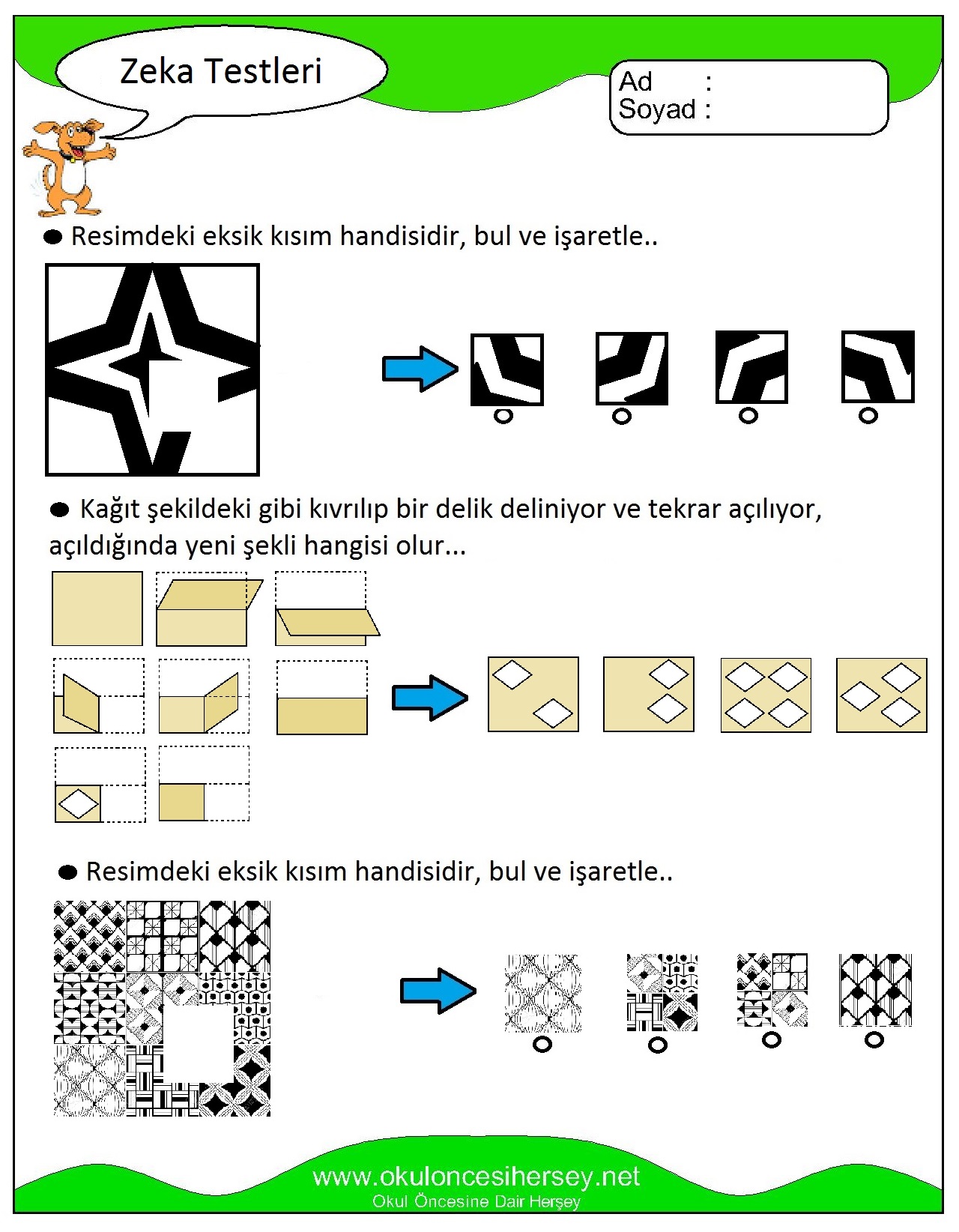 Zeka Testleri

Ad :
Soyad :

Resimdeki eksik kısım handisidir, bul ve işaretle..

Kağıt şekildeki gibi kıvrılıp bir delik deliniyor ve tekrar açılıyor, açıldığında yeni şekli hangisi olur...

Resimdeki eksik kısım handisidir, bul ve işaretle..

www.okuloncesihersey.net
Okul Öncesine Dair Herşey