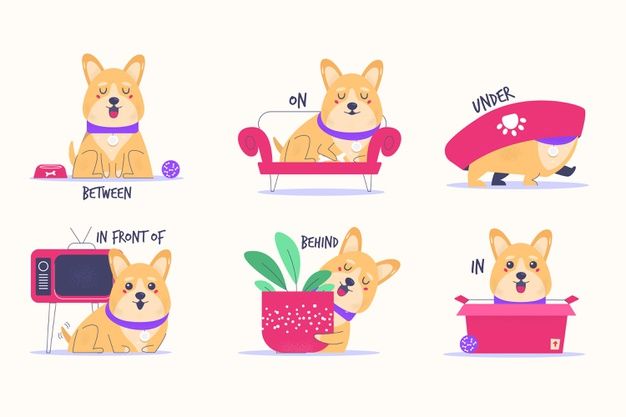 BETWEEN

ON

UNDER

IN FRONT OF

BEHIND

IN