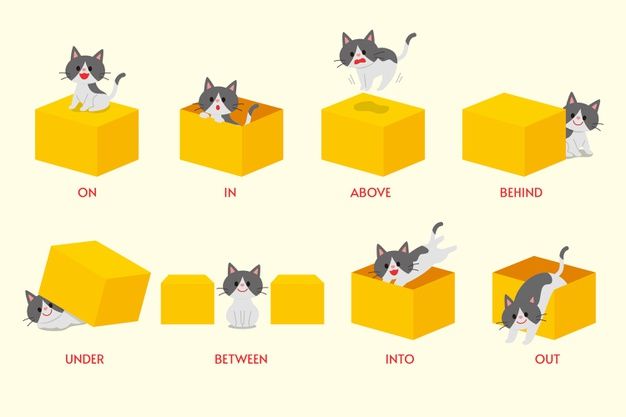 ON IN ABOVE BEHIND

UNDER BETWEEN INTO OUT