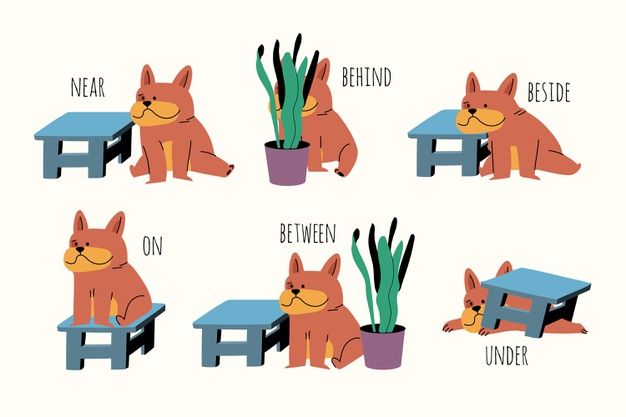 NEAR

BEHIND

BESIDE

ON

BETWEEN

UNDER