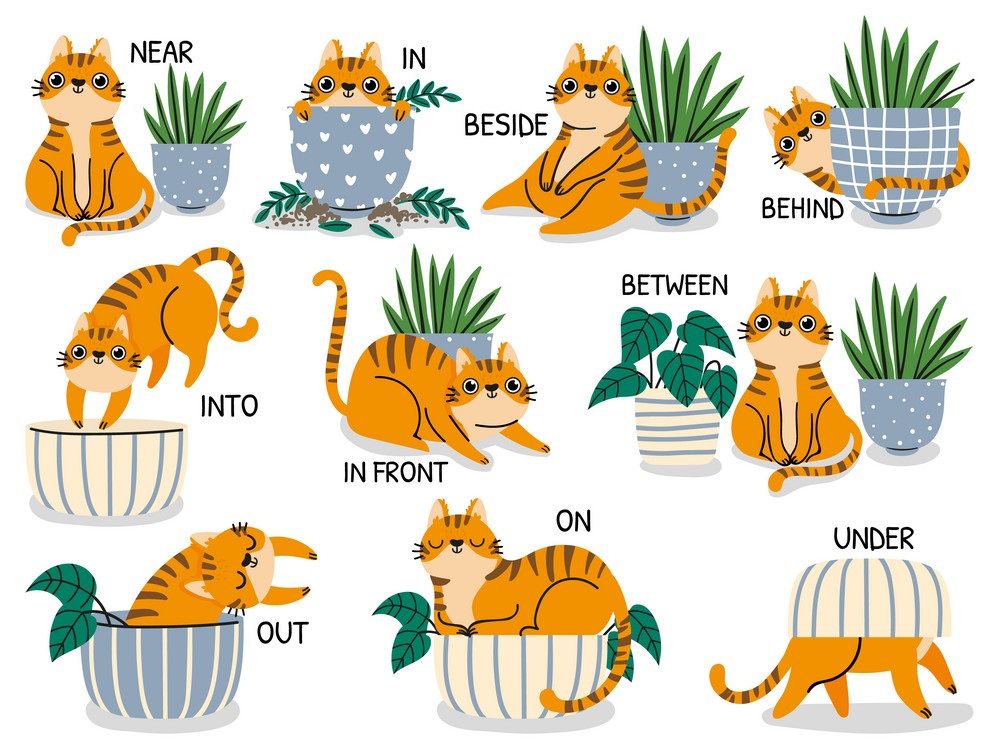 NEAR

IN

BESIDE

BEHIND

INTO

IN FRONT

BETWEEN

OUT

ON

UNDER