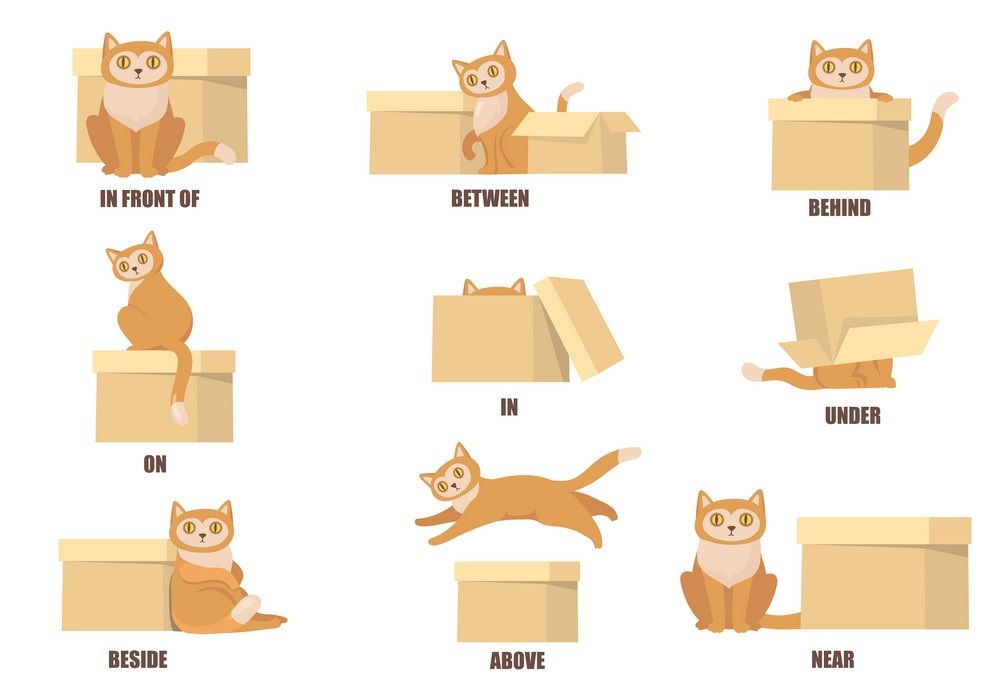 IN FRONT OF

BETWEEN

BEHIND

ON

IN

UNDER

BESIDE

ABOVE

NEAR