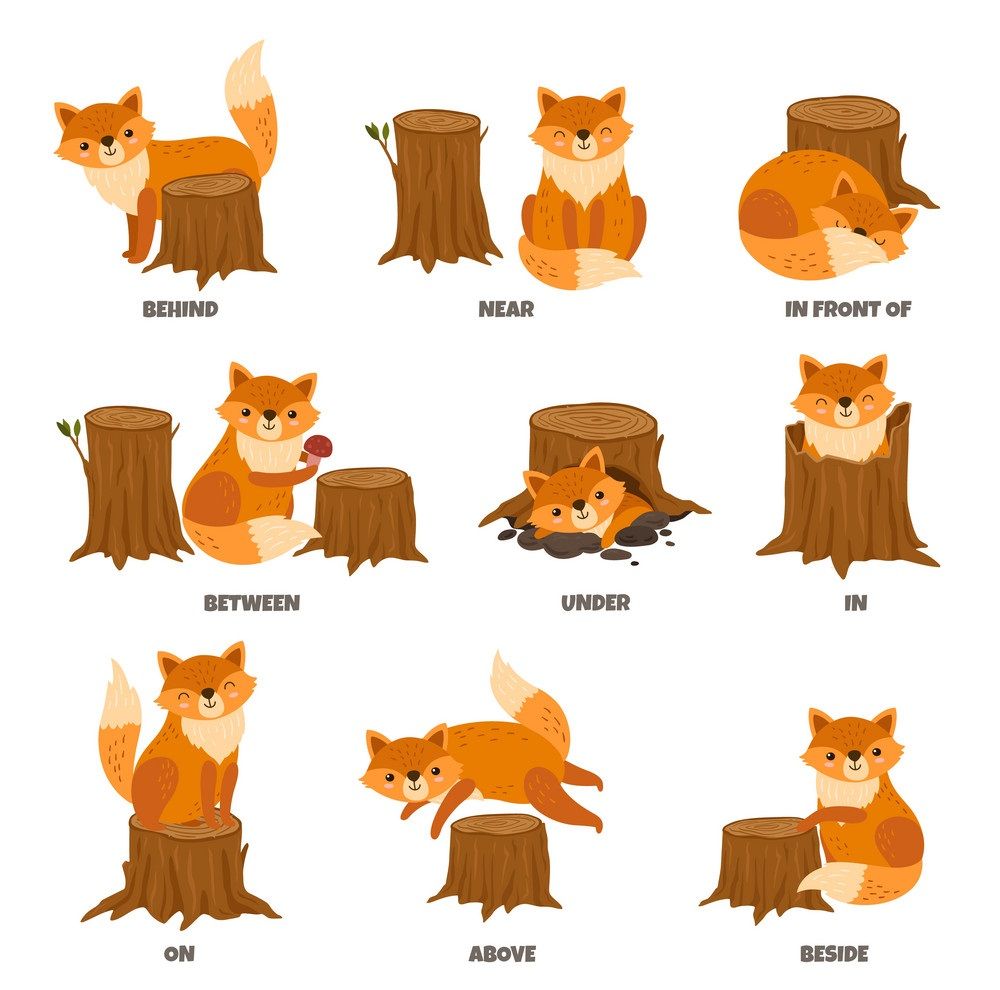 BEHIND

NEAR

IN FRONT OF

BETWEEN

UNDER

IN

ON

ABOVE

BESIDE