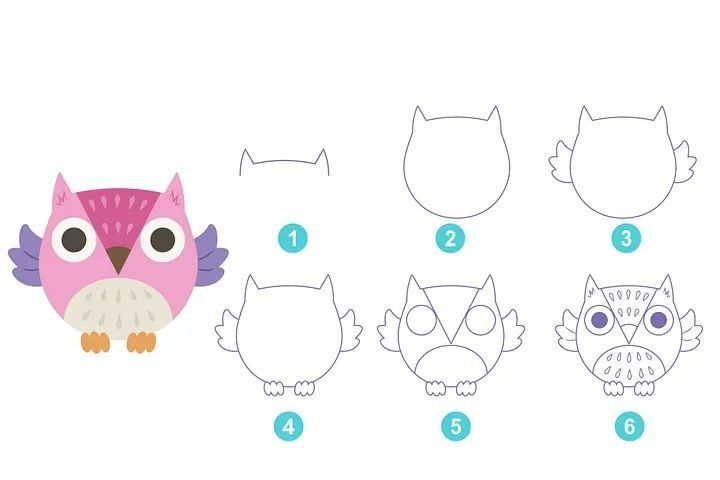 1
2
3
4
5
6