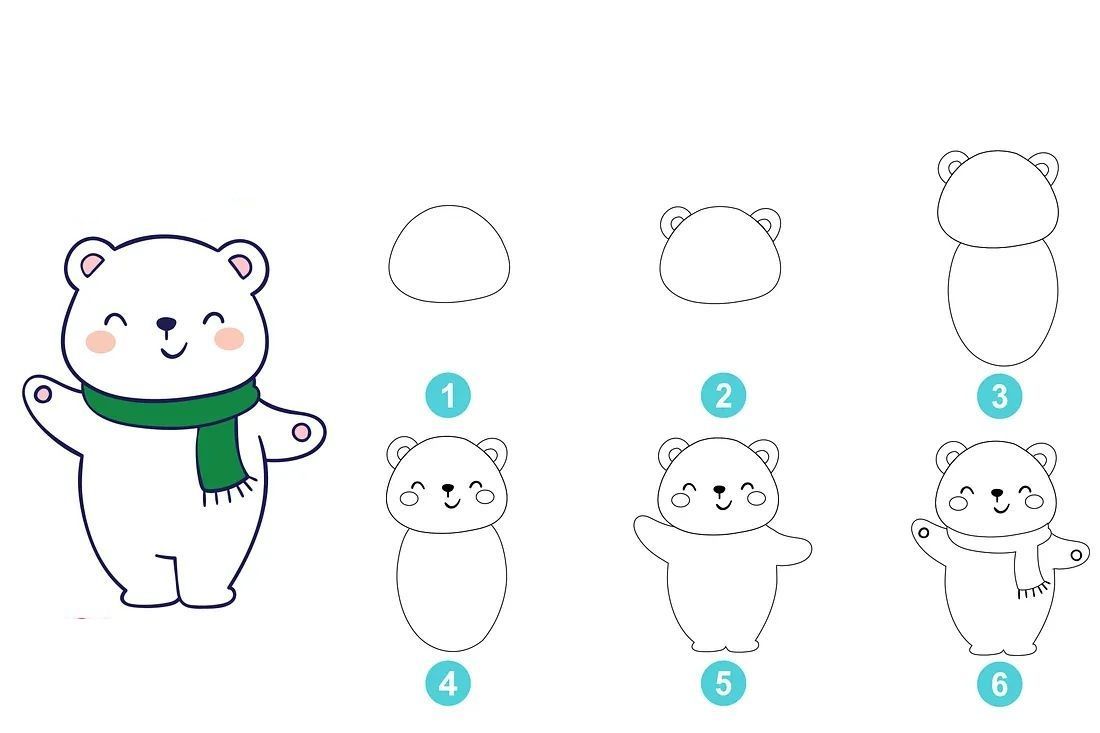 1
2
3
4
5
6