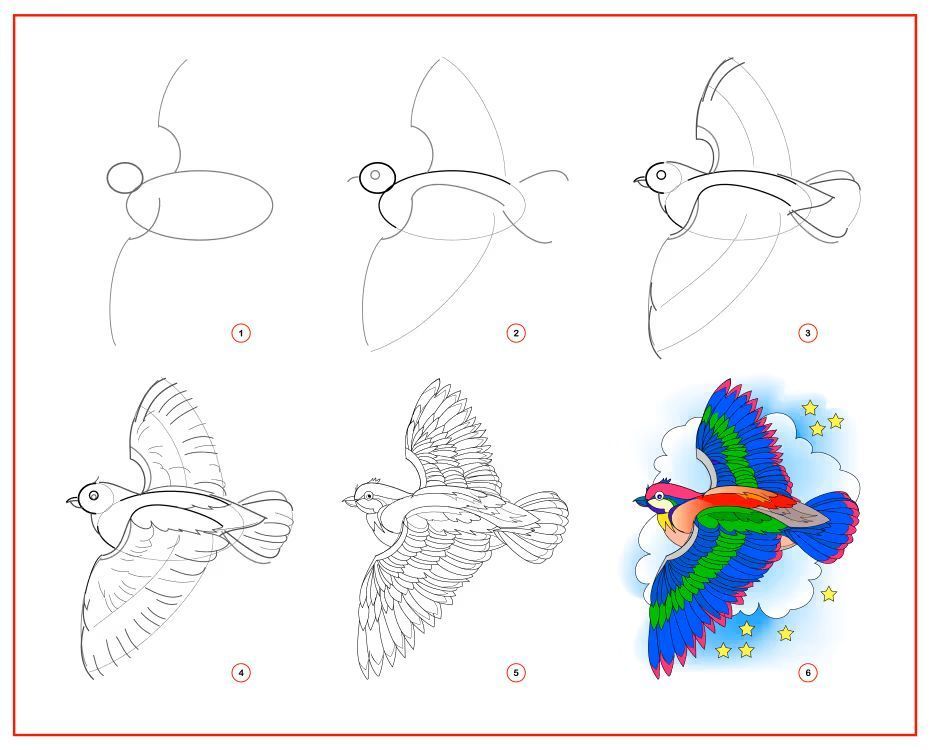 1

2

3

4

5

6