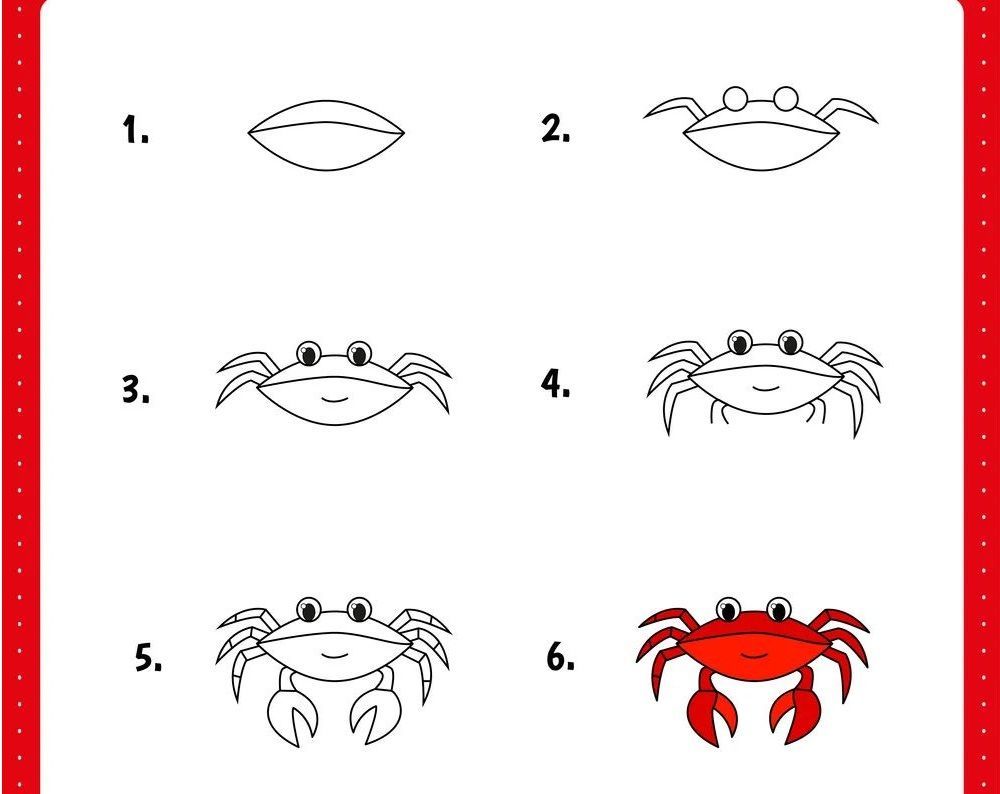 1.

2.

3.

4.

5.

6.