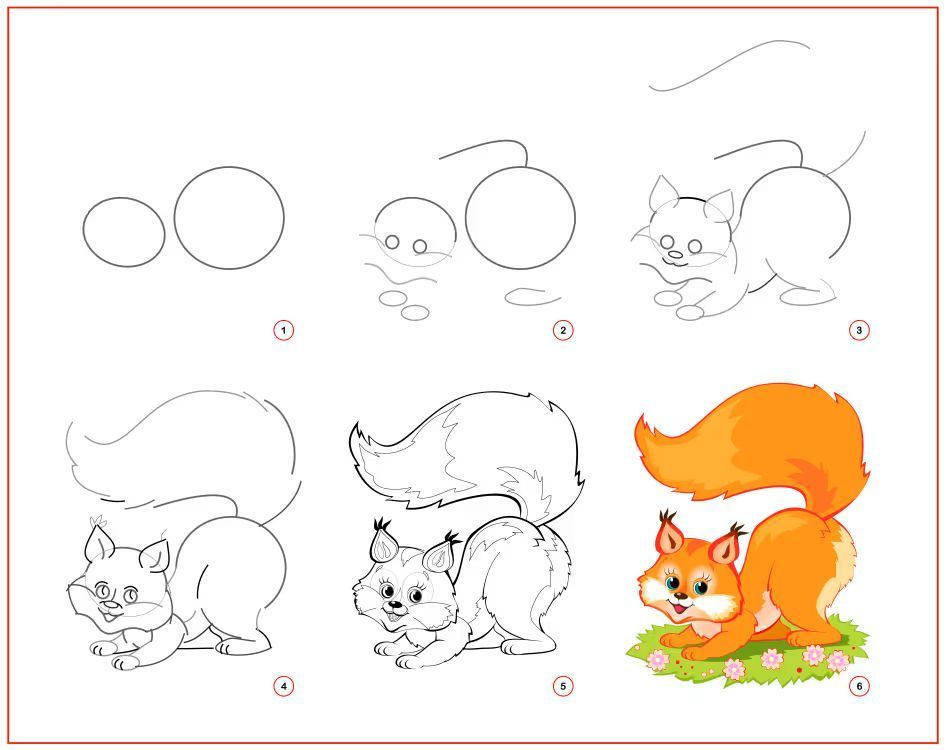 1

2

3

4

5

6