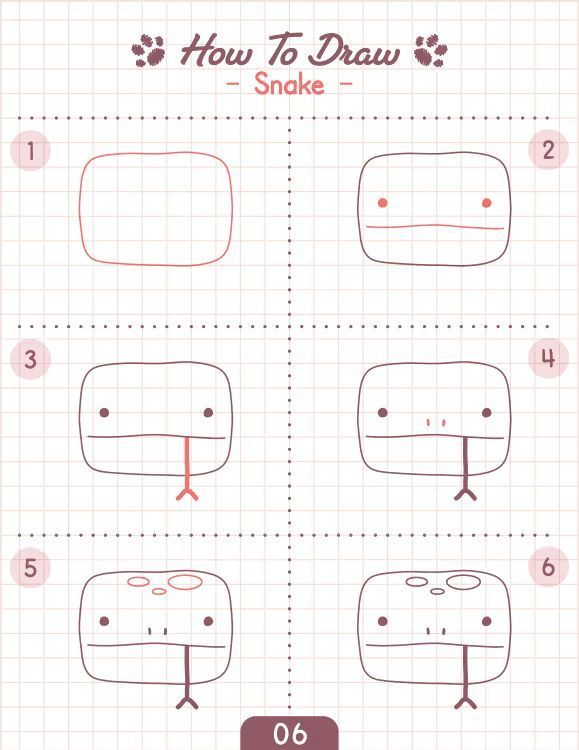 How To Draw
- Snake -

1

2

3

4

5

6

06