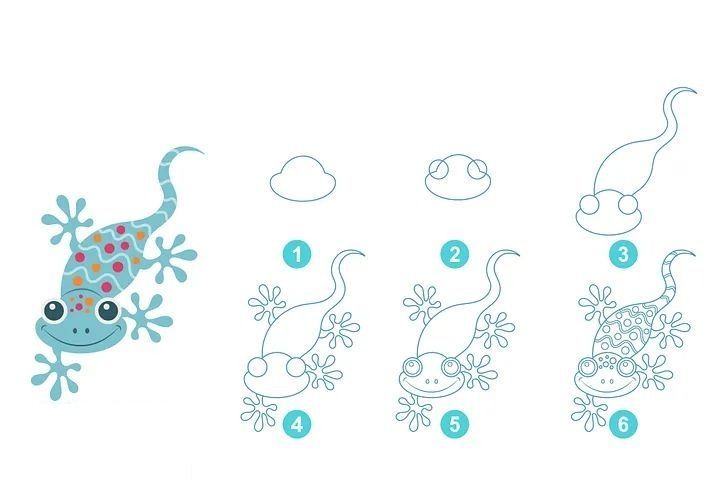 1
2
3
4
5
6