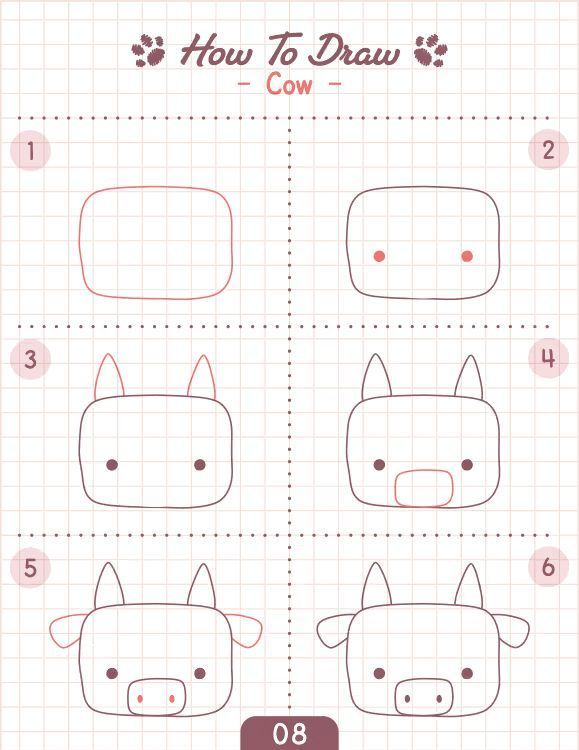 How To Draw
- Cow -

1

2

3

4

5

6

08