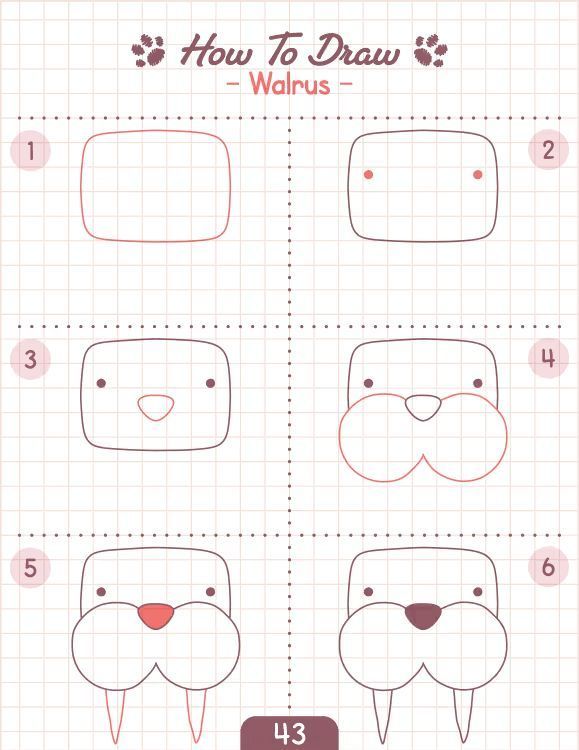 How To Draw
- Walrus -

1

2

3

4

5

6

43