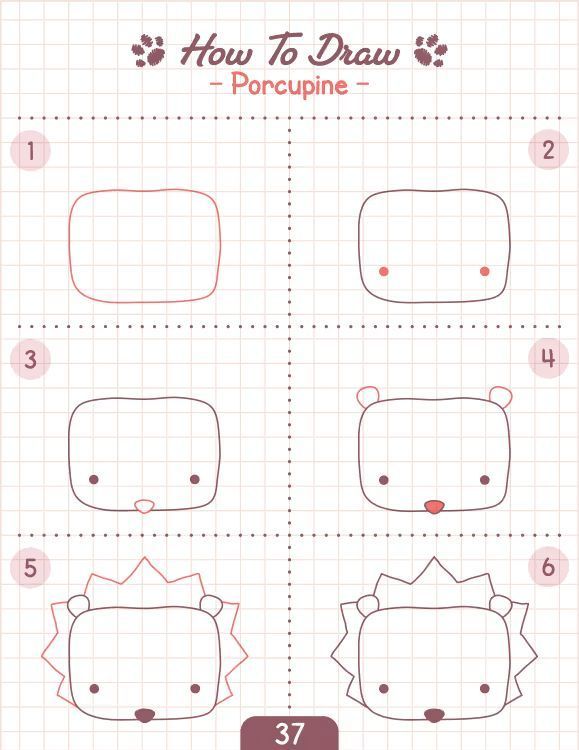 How To Draw
- Porcupine -

1

2

3

4

5

6

37