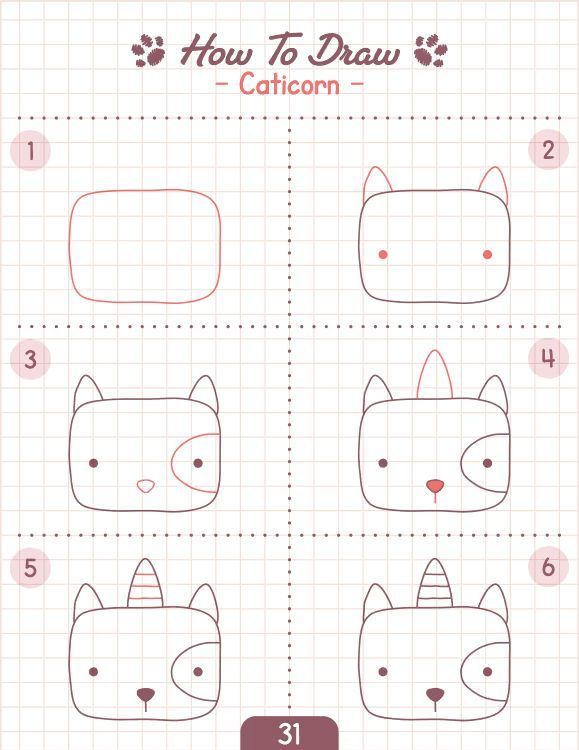 How To Draw
- Caticorn -

1

2

3

4

5

6

31