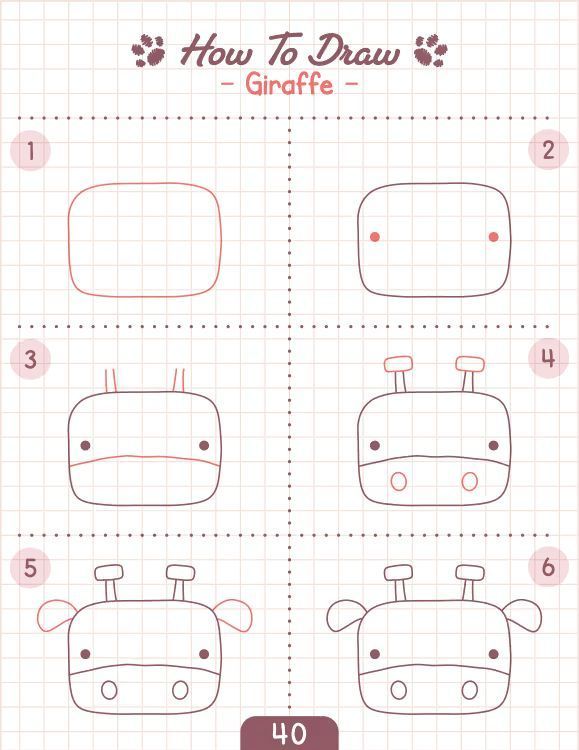 How To Draw
- Giraffe -

1

2

3

4

5

6

40