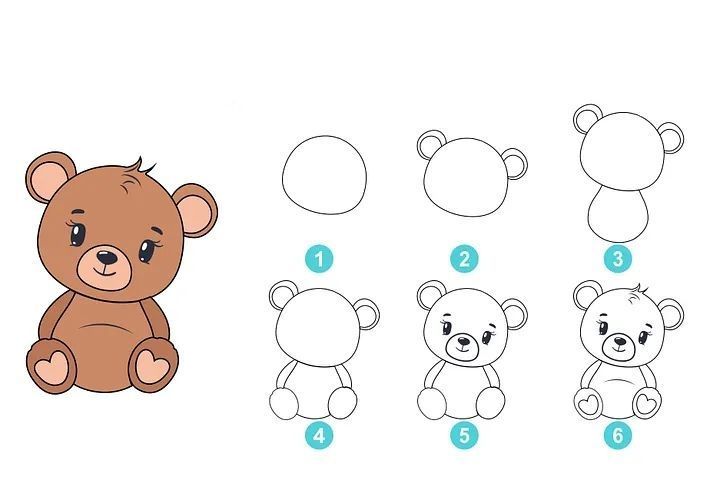 1
2
3
4
5
6