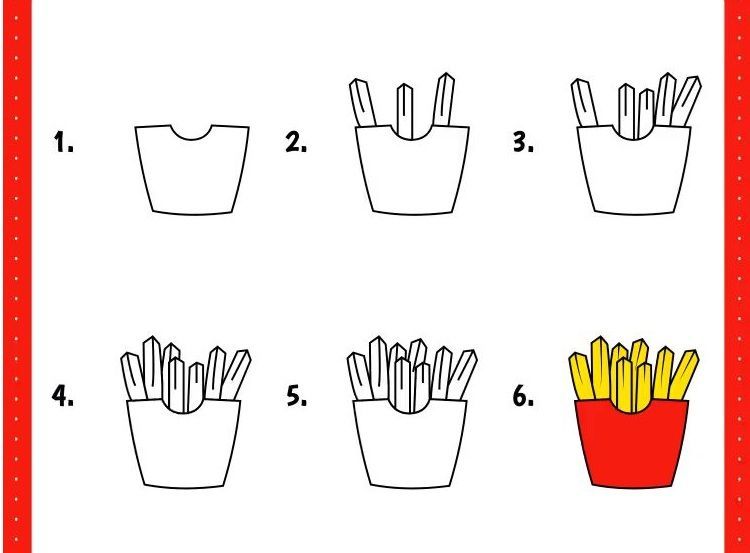 1.

2.

3.

4.

5.

6.