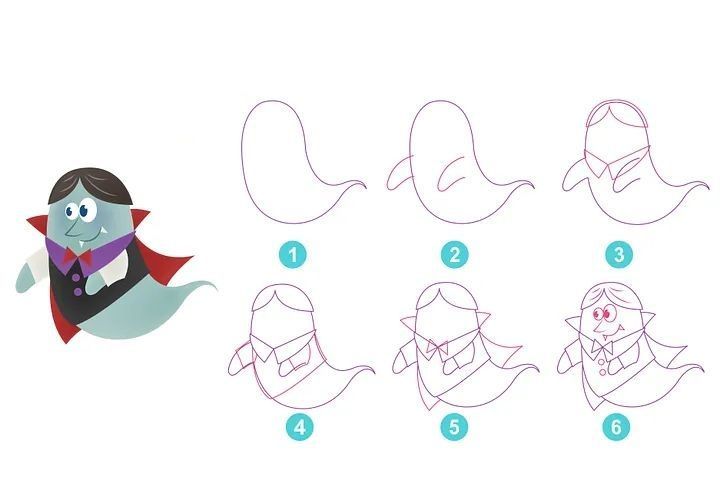 1
2
3
4
5
6