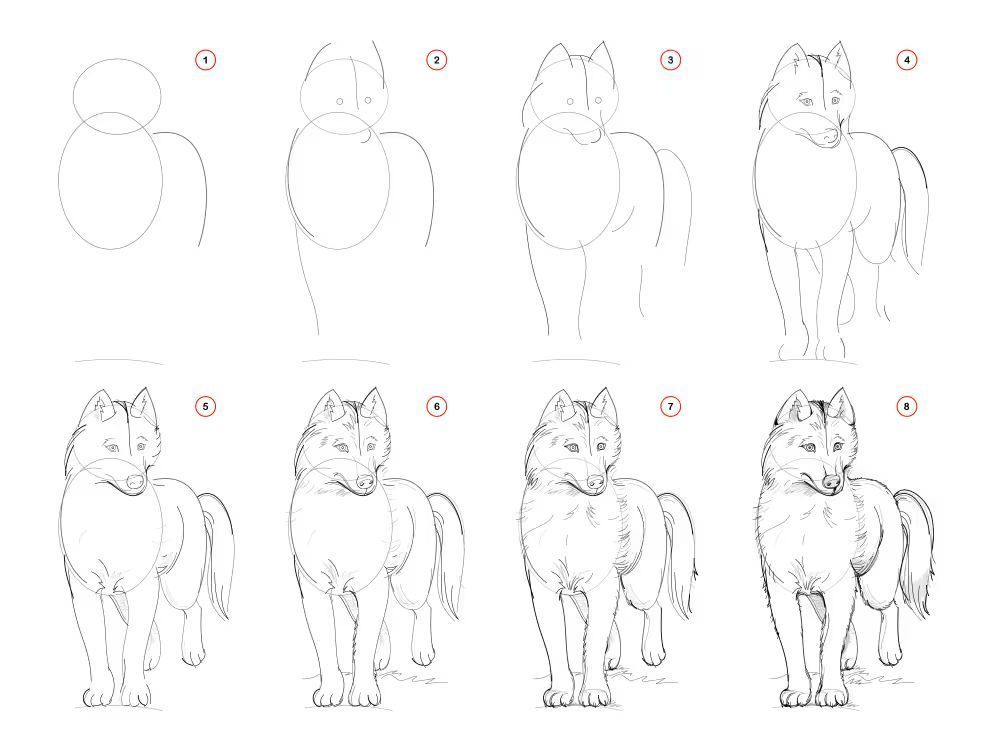 1

2

3

4

5

6

7

8