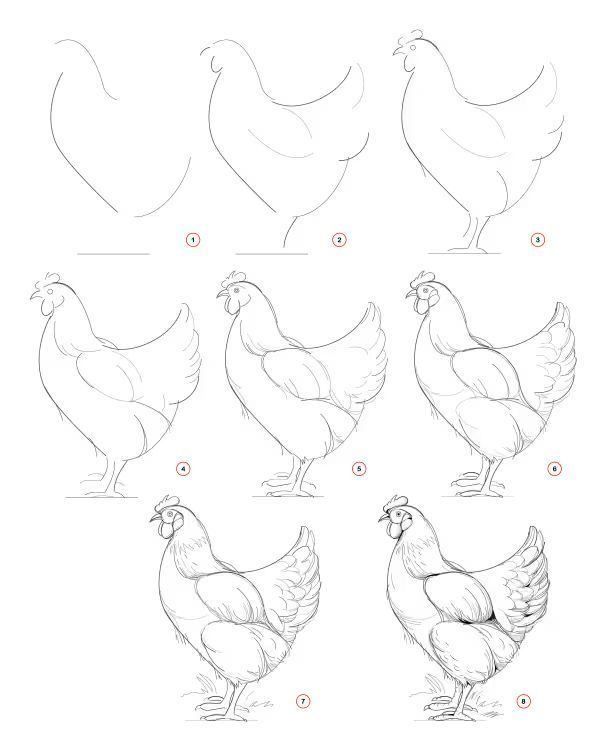 1
2
3
4
5
6
7
8