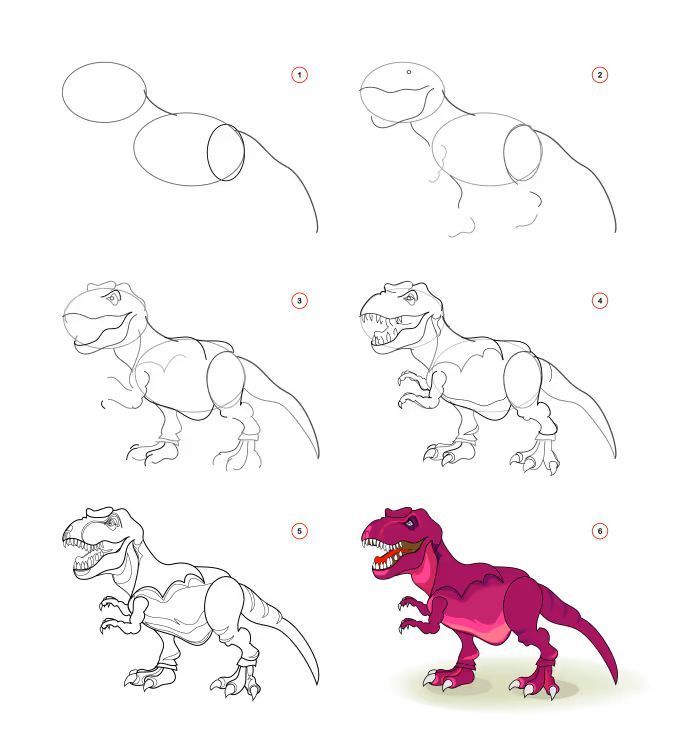 1
2
3
4
5
6