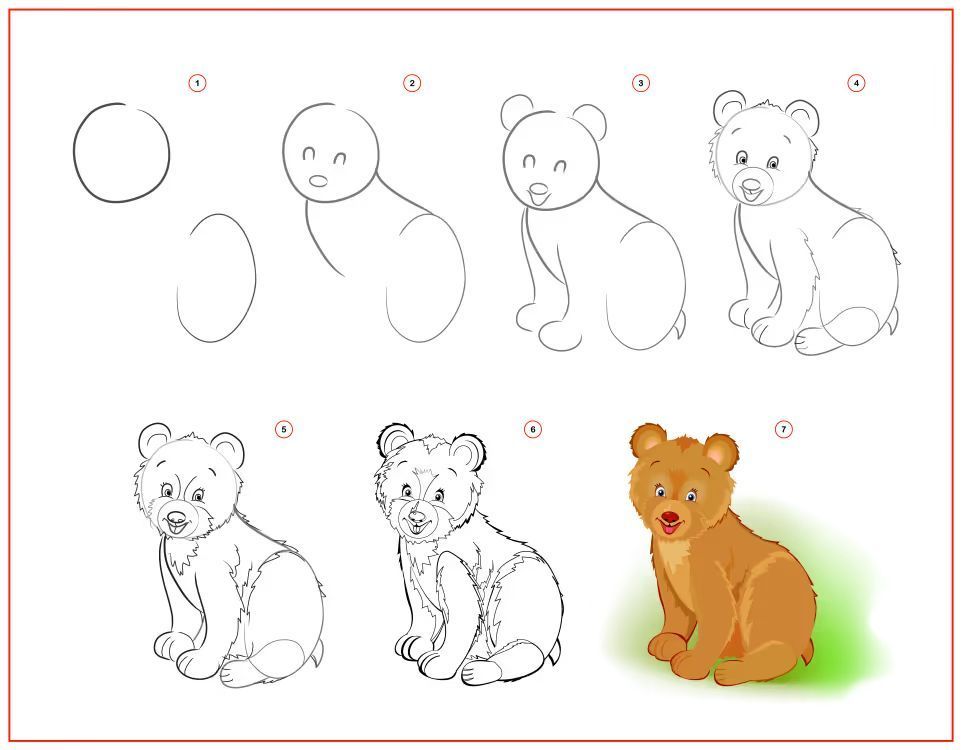 1

2

3

4

5

6

7