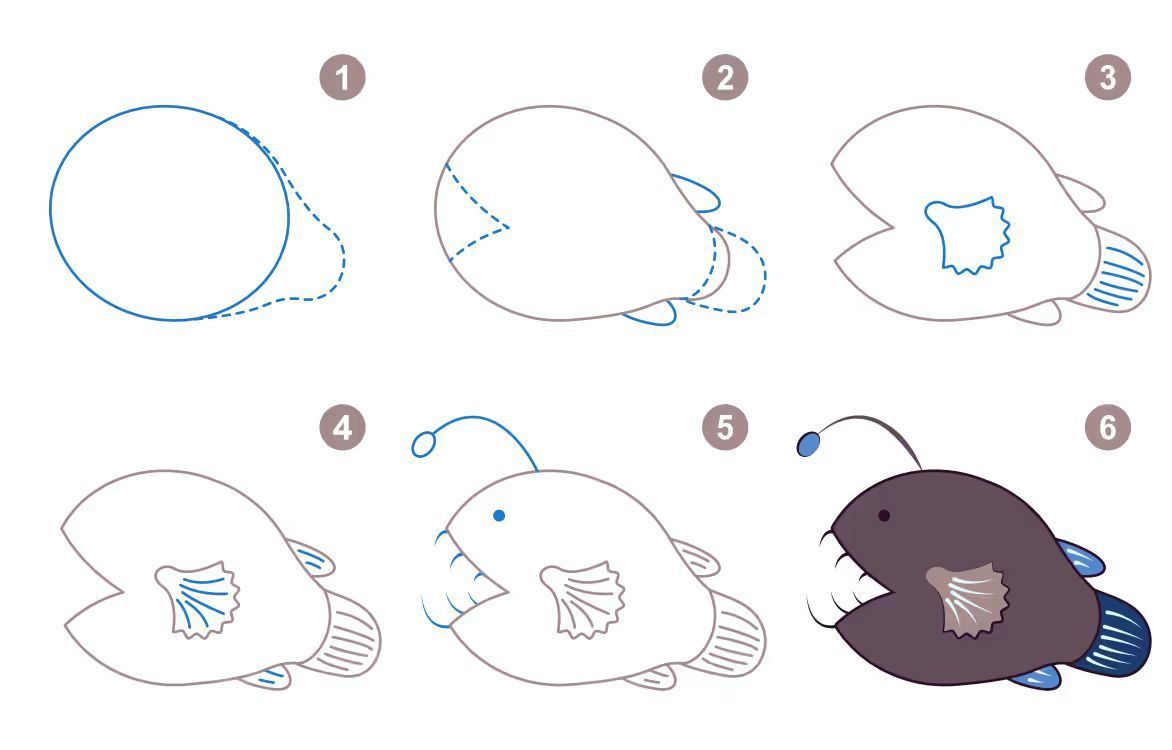 1
2
3
4
5
6