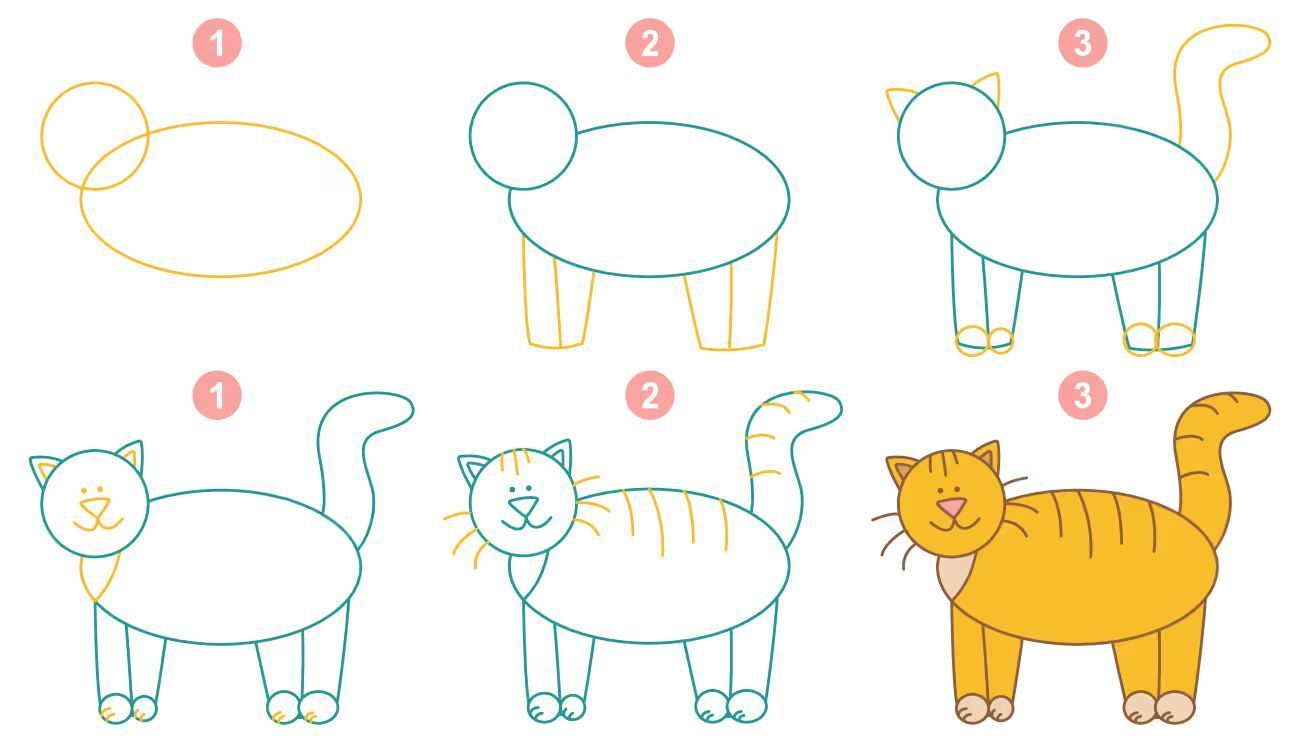 1
2
3
1
2
3