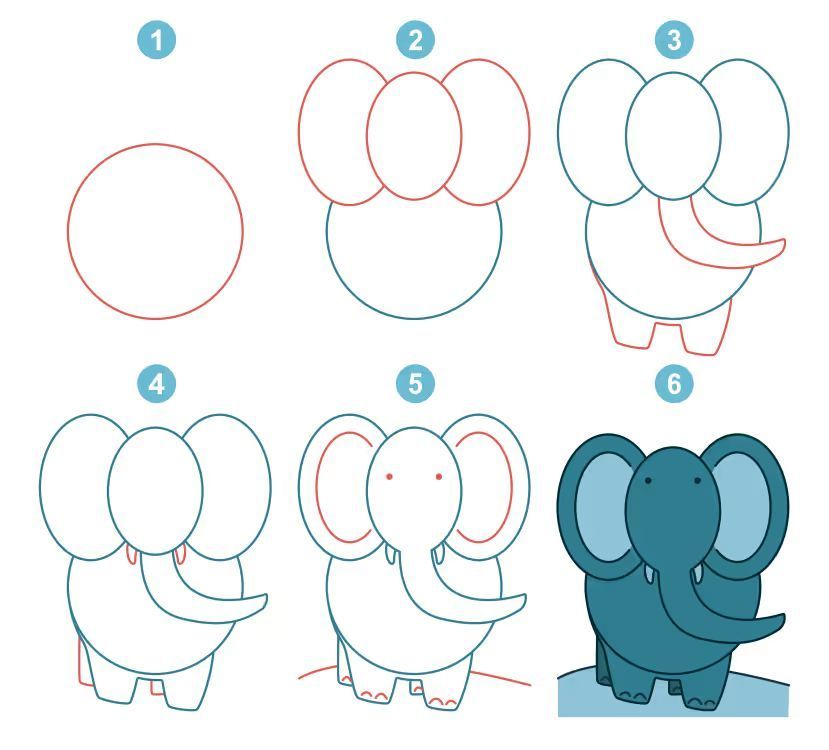 1
2
3
4
5
6