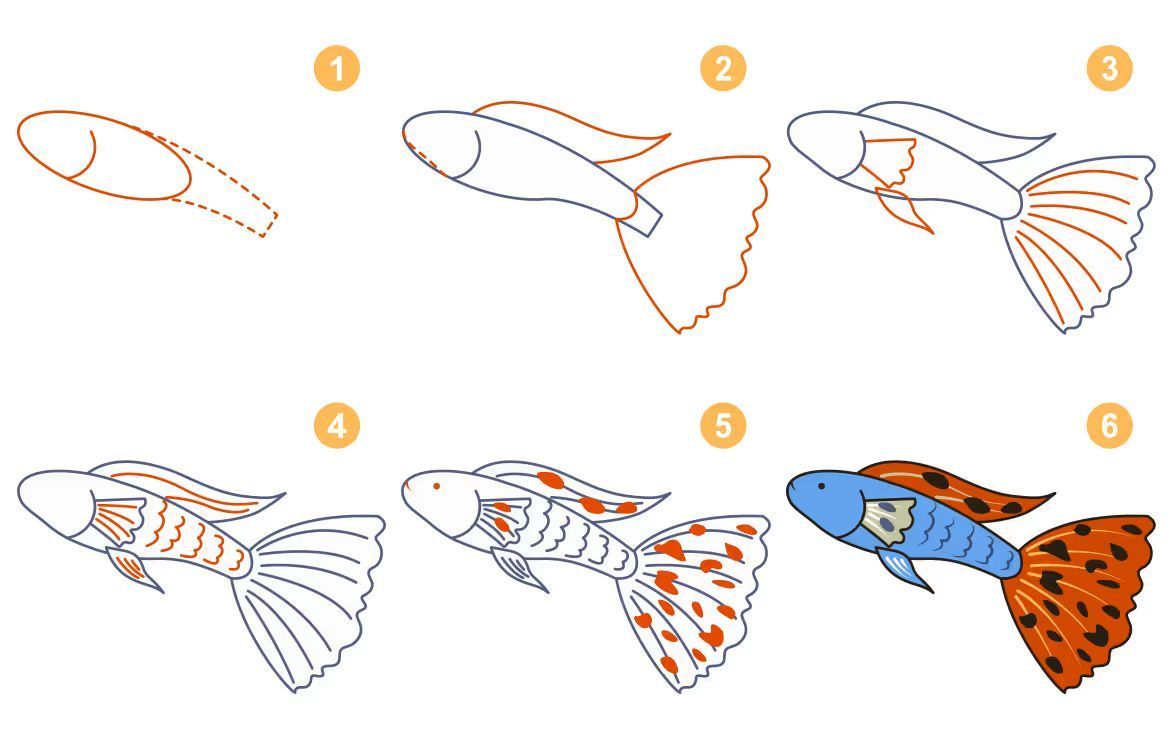 1
2
3
4
5
6