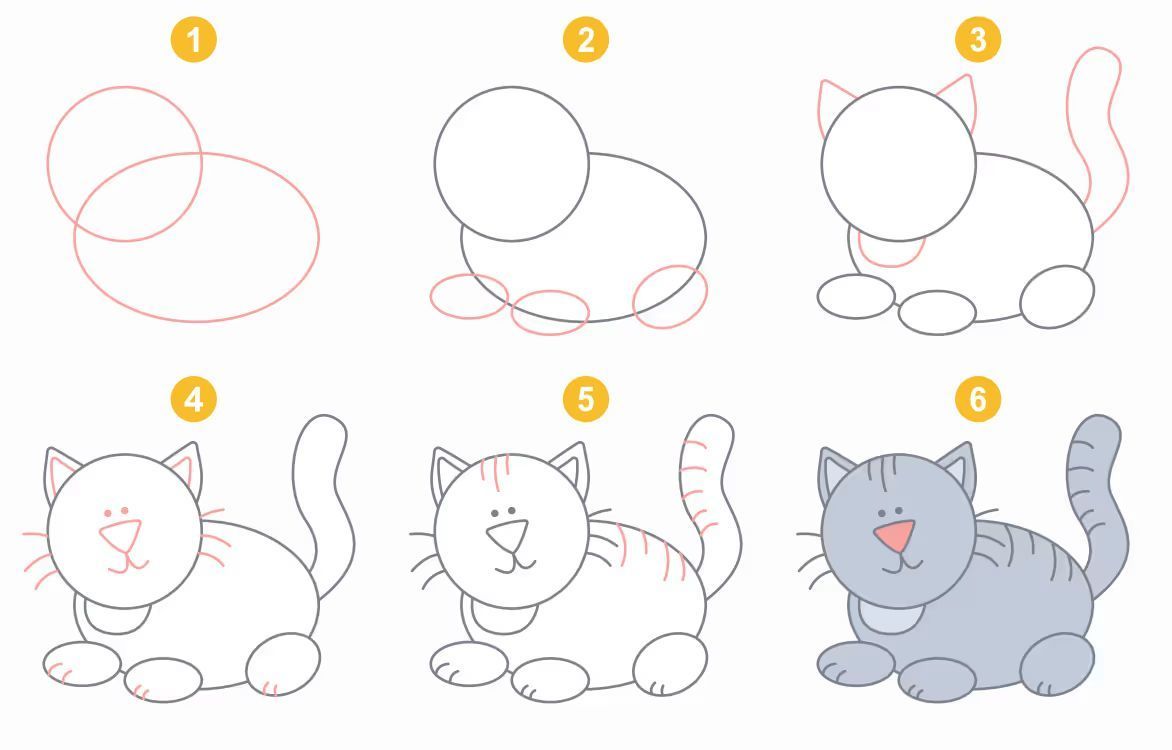 1
2
3
4
5
6