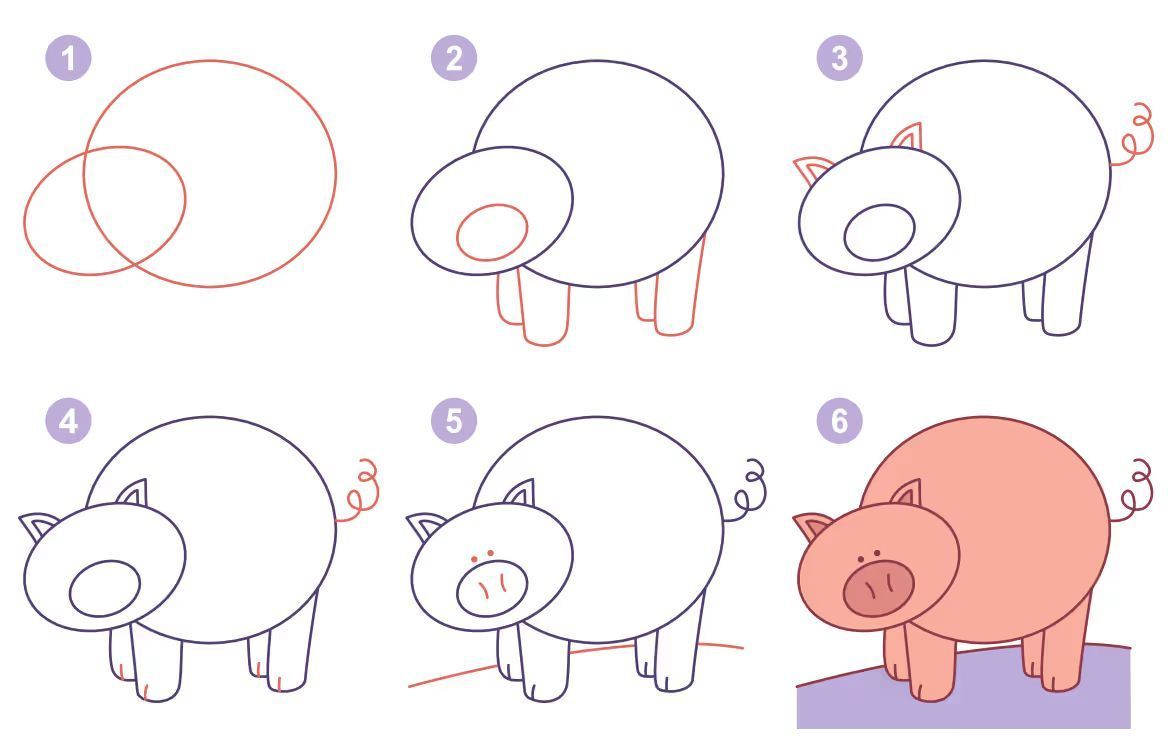 1
2
3
4
5
6