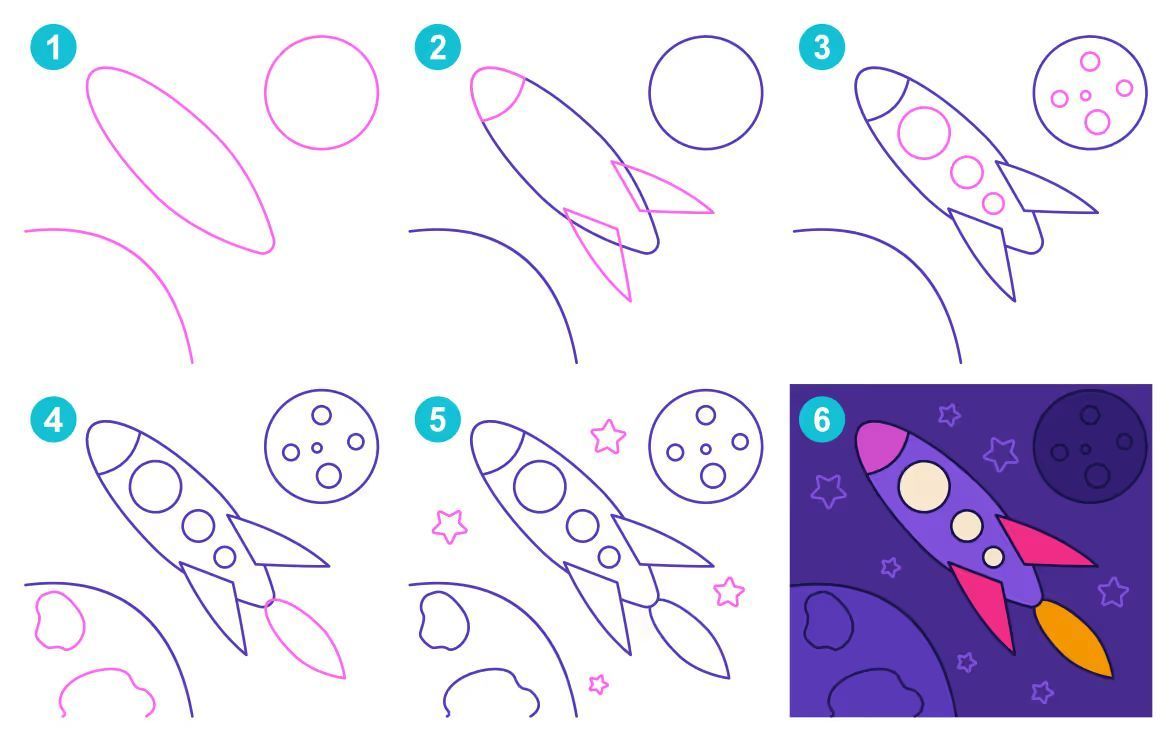 1

2

3

4

5

6