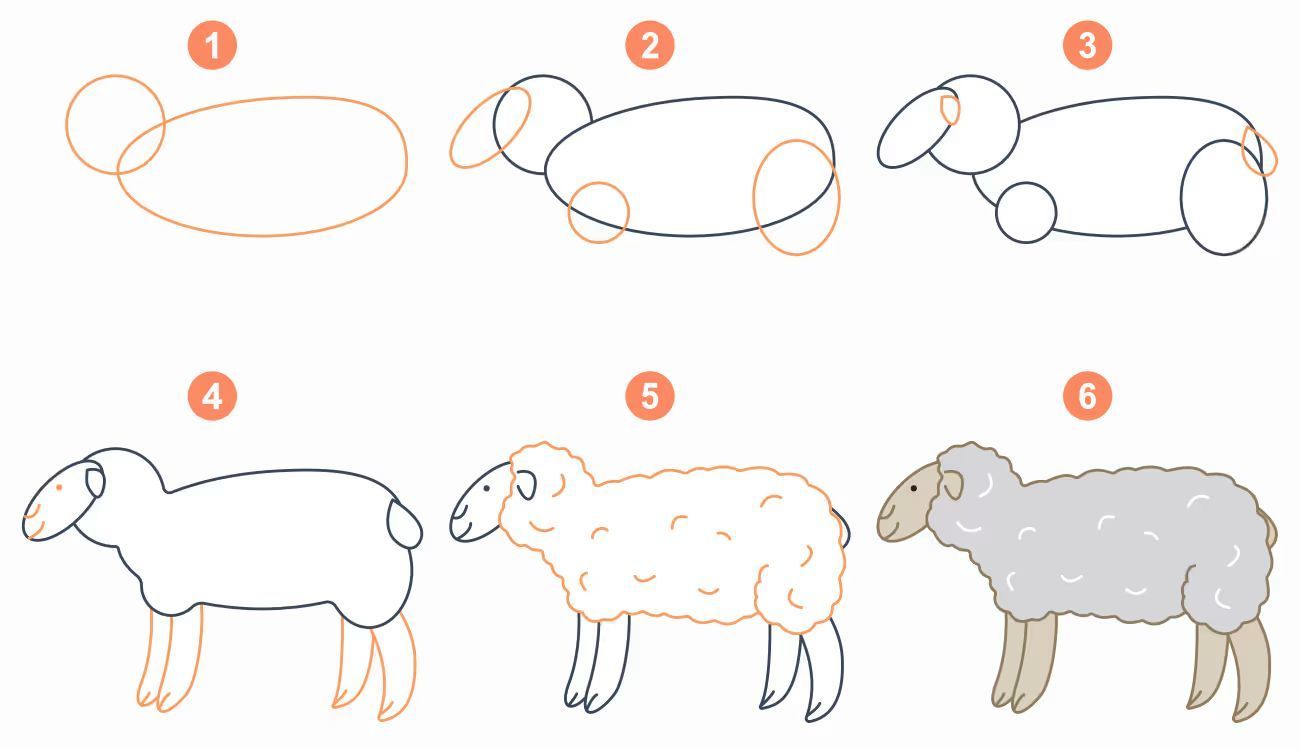 1
2
3
4
5
6