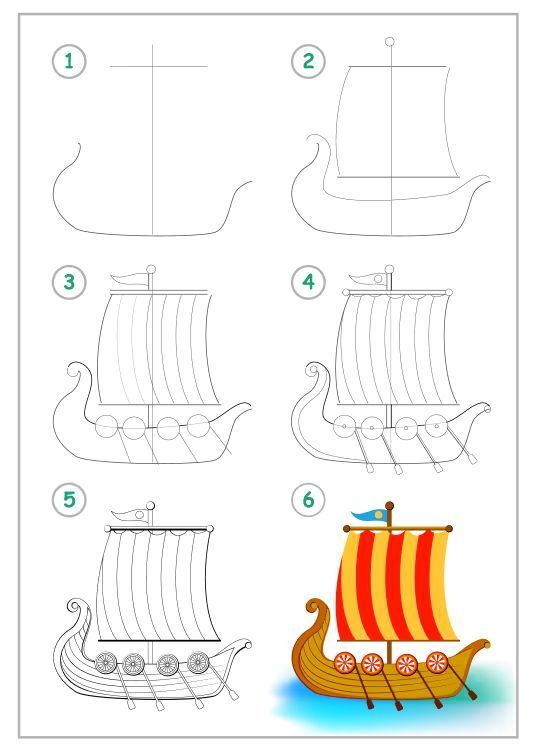 1

2

3

4

5

6