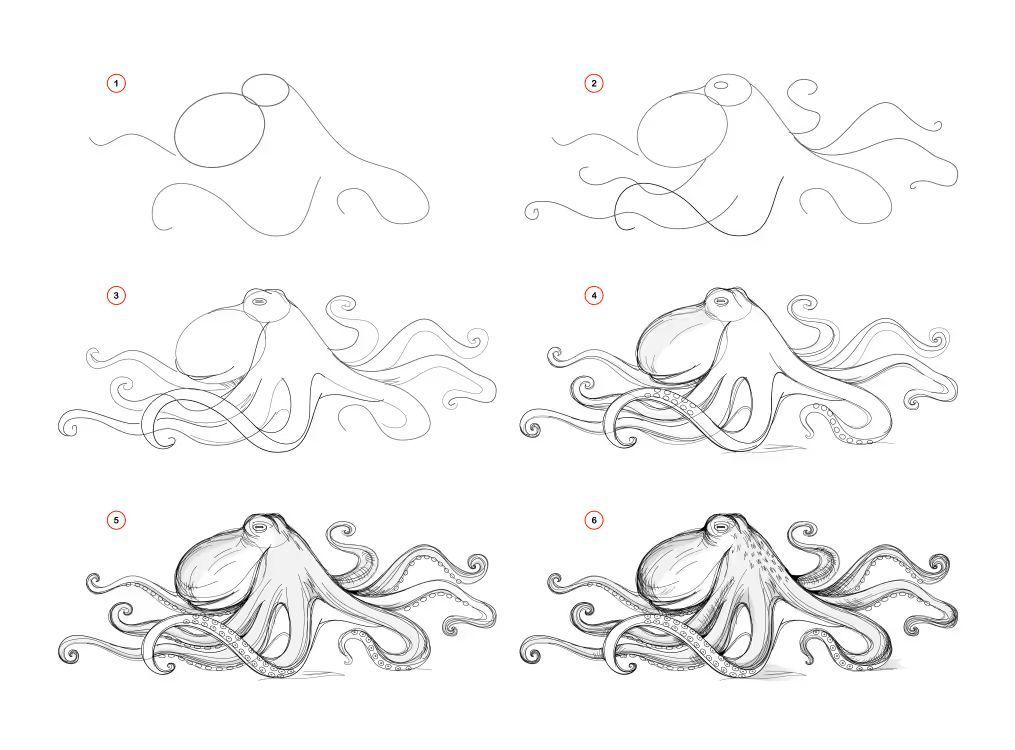 1

2

3

4

5

6